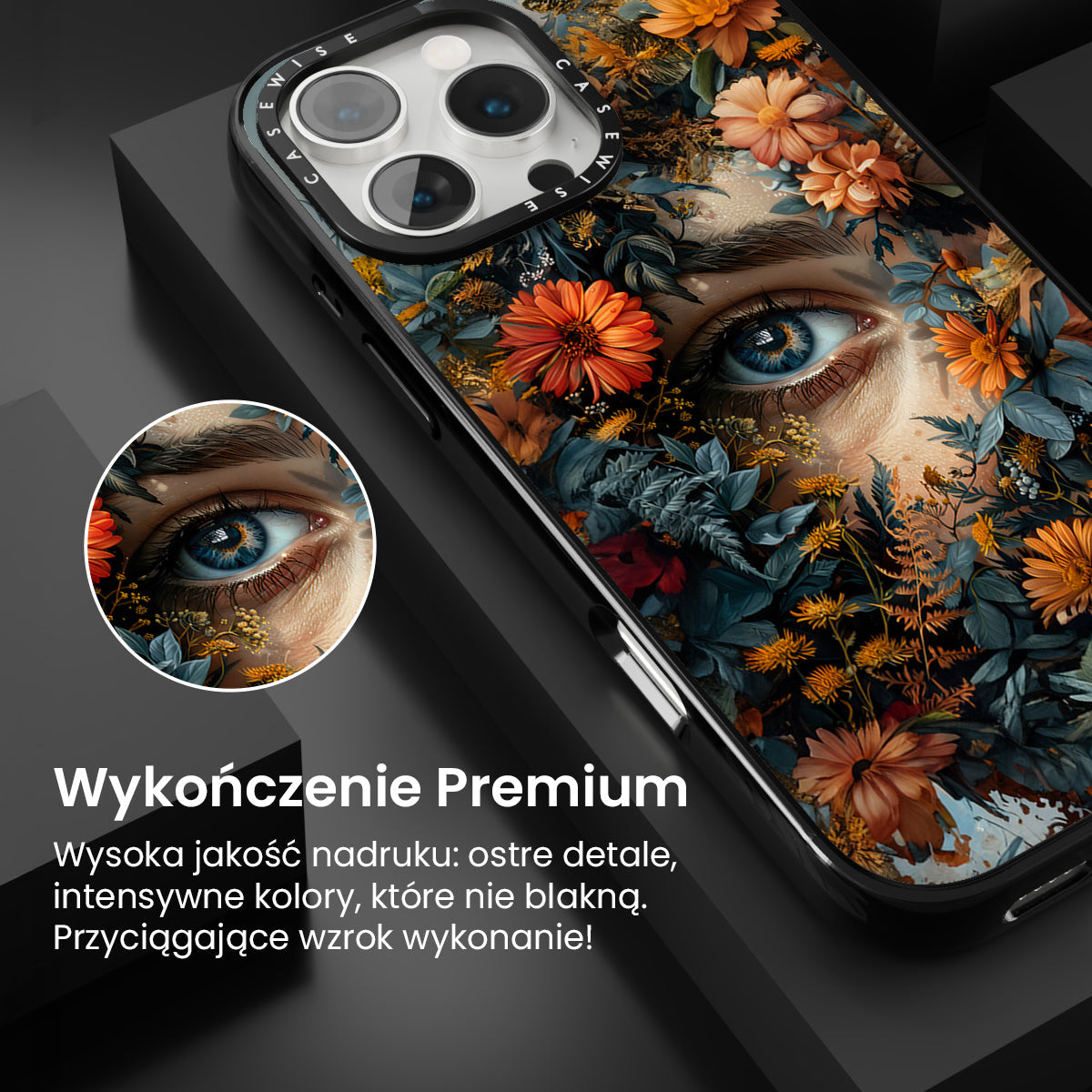 CASEWISE CASEWISE

Wykończenie Premium

Wysoka jakość nadruku: ostre detale, intensywne kolory, które nie blakną. Przyciągające wzrok wykonanie!