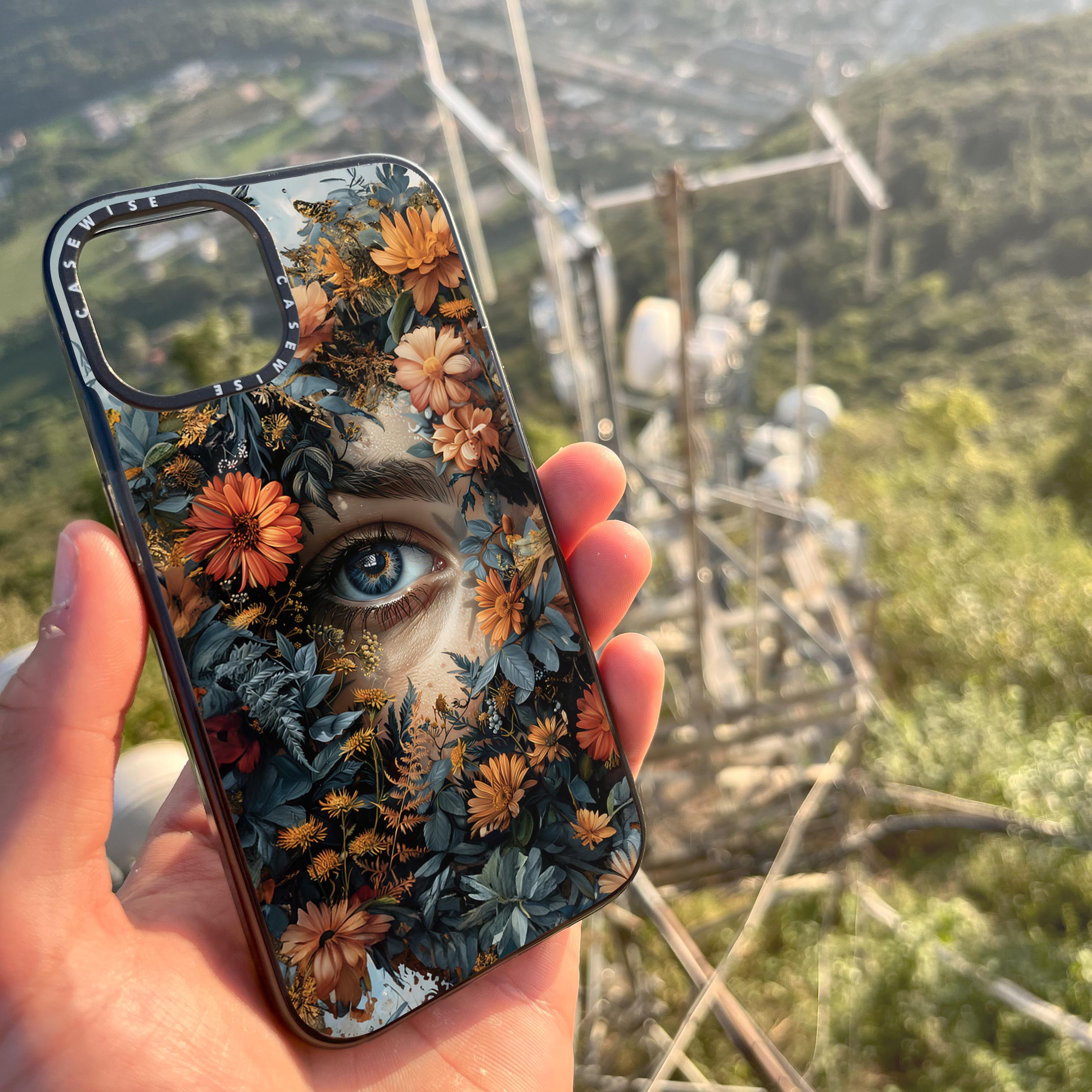 CASEWISE
CASEWISE