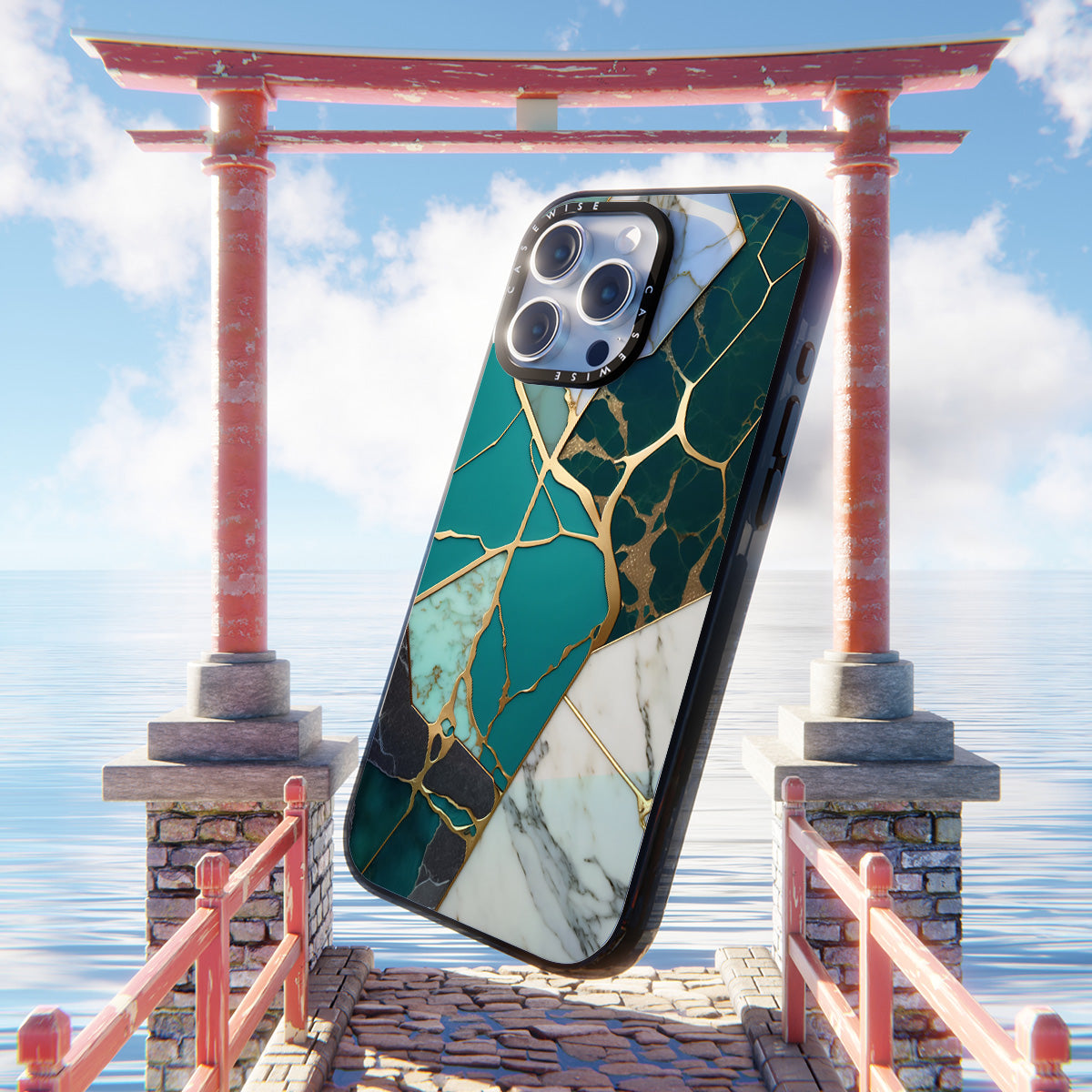 CASEWISE CASEWISE