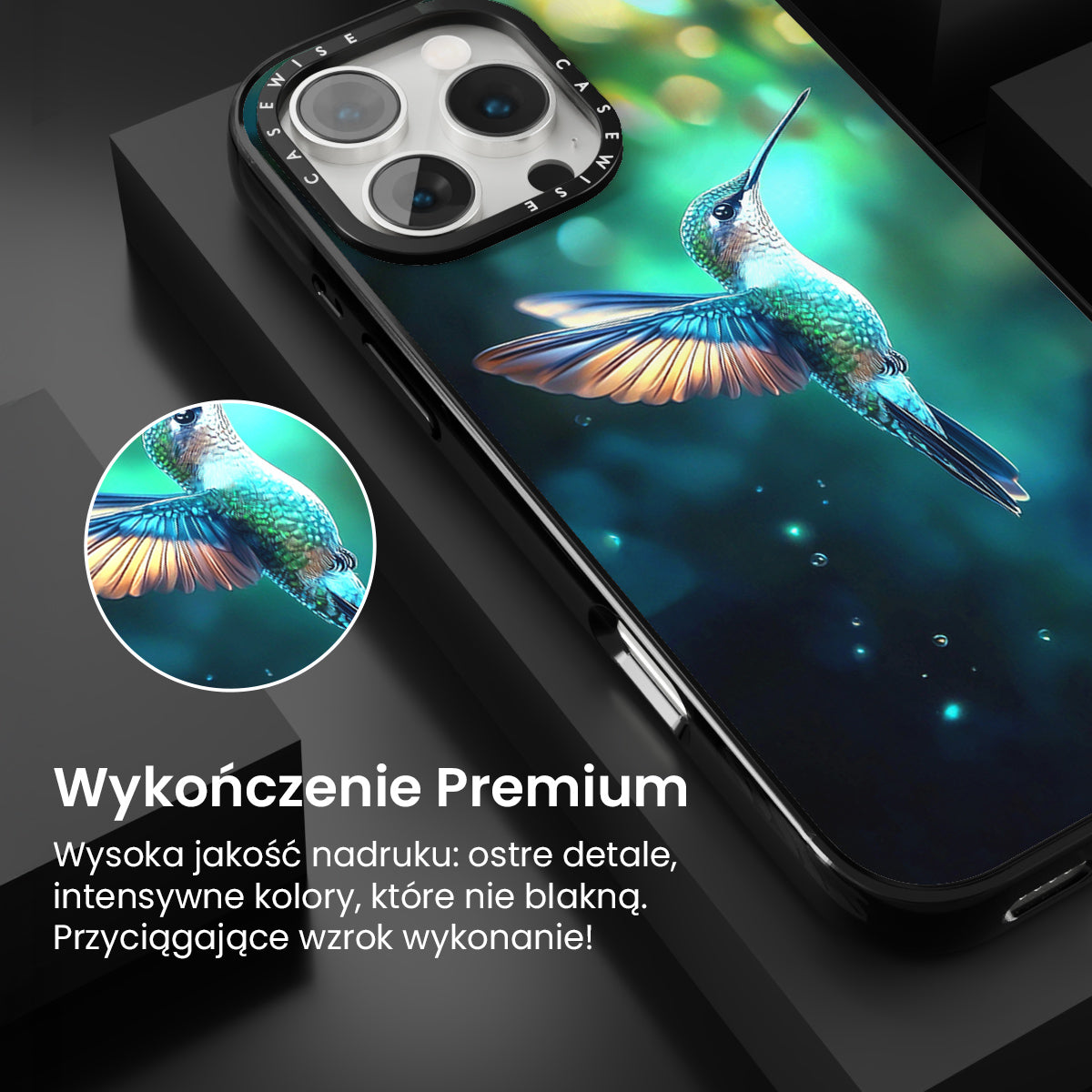 CASEWISE CASEWISE

Wykończenie Premium

Wysoka jakość nadruku: ostre detale, intensywne kolory, które nie blakną. Przyciągające wzrok wykonanie!