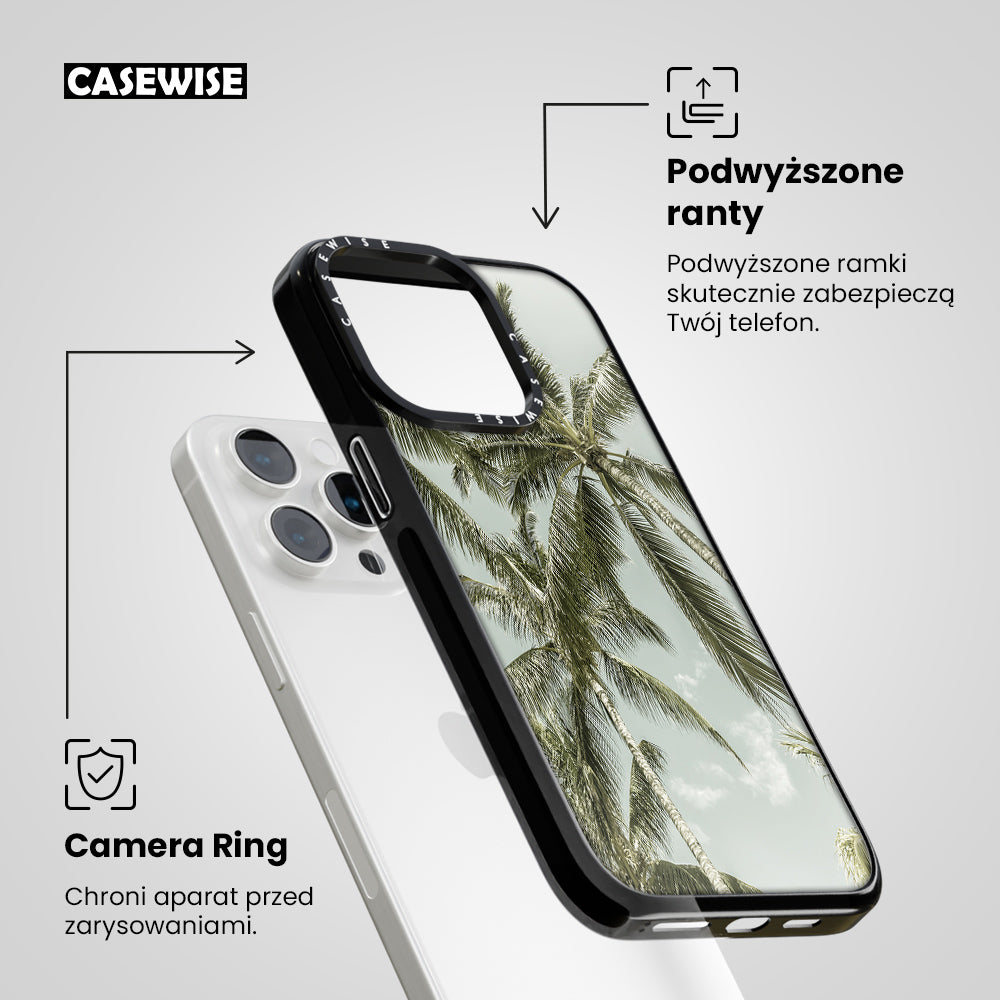 CASEWISE

Podwyższone ranty

Podwyższone ramki skutecznie zabezpieczą Twój telefon.

CASEWISE CASEWISE

Camera Ring

Chroni aparat przed zarysowaniami.