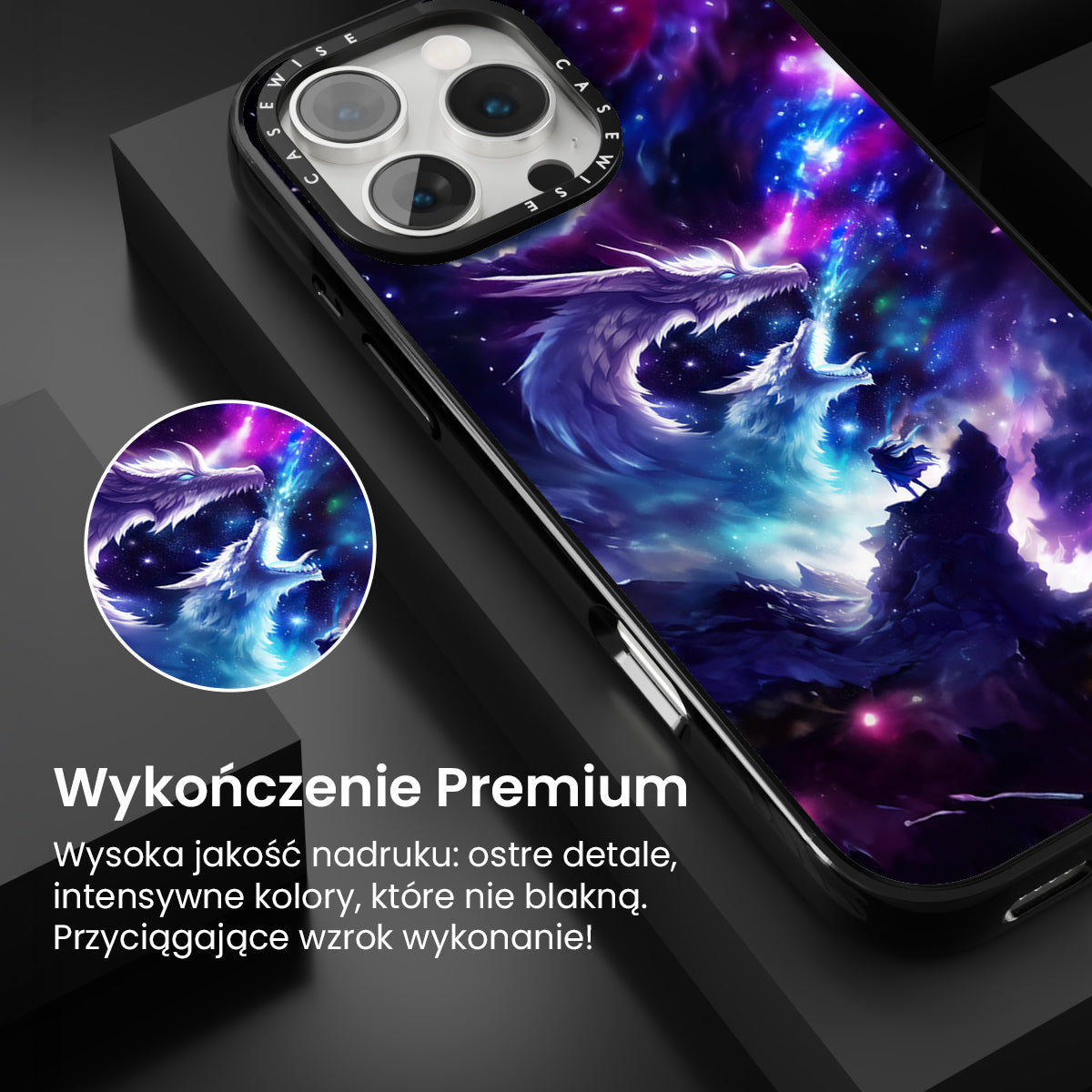 CASEWISE CASEWISE

Wykończenie Premium

Wysoka jakość nadruku: ostre detale, intensywne kolory, które nie blakną. Przyciągające wzrok wykonanie!