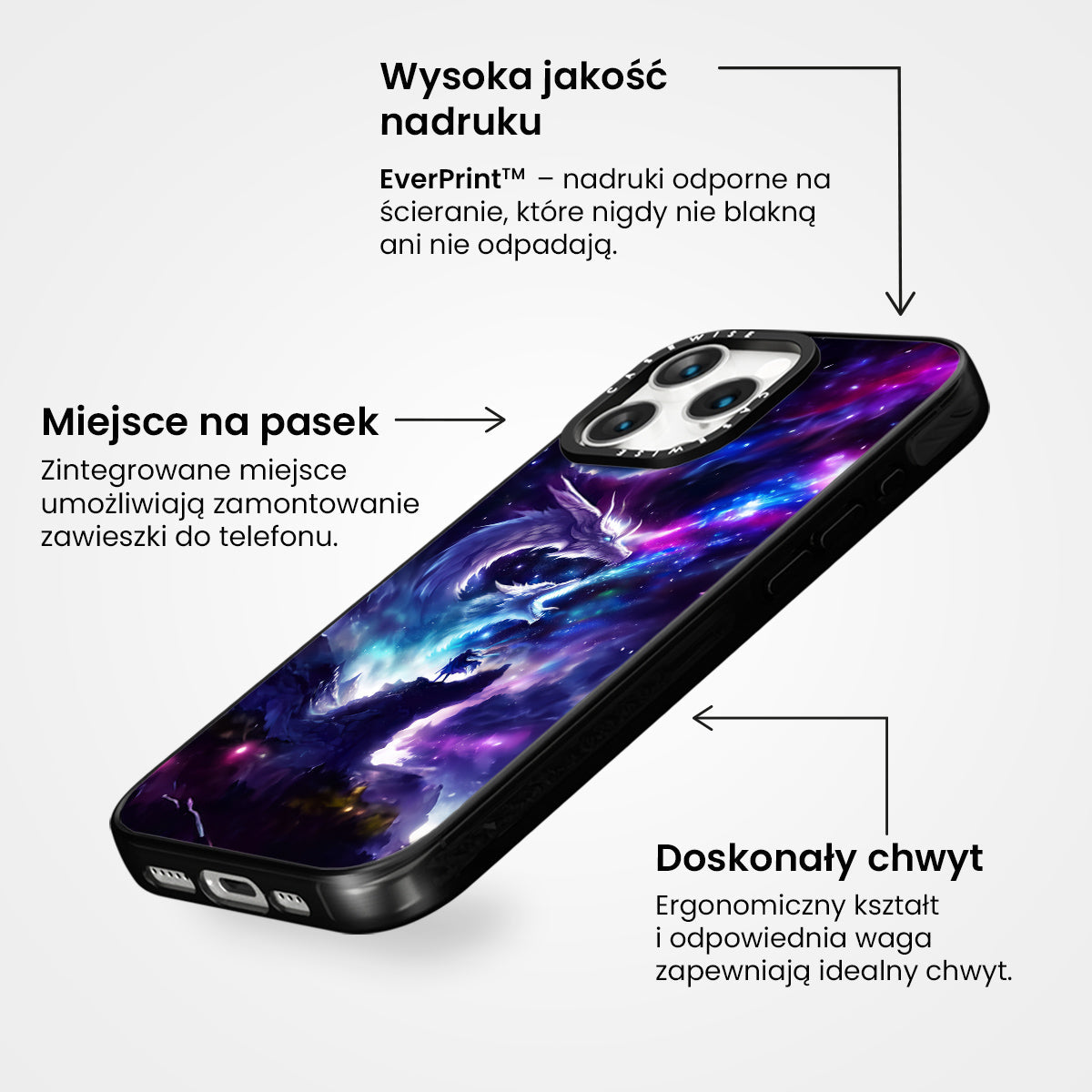 Wysoka jakość nadruku

EverPrint™ – nadruki odporne na ścieranie, które nigdy nie blakną ani nie odpadają.

Miejsce na pasek

Zintegrowane miejsce umożliwiają zamontowanie zawieszki do telefonu.

CASEWISE CASEWISE

Doskonały chwyt

Ergonomiczny kształt i odpowiednia waga zapewniają idealny chwyt.