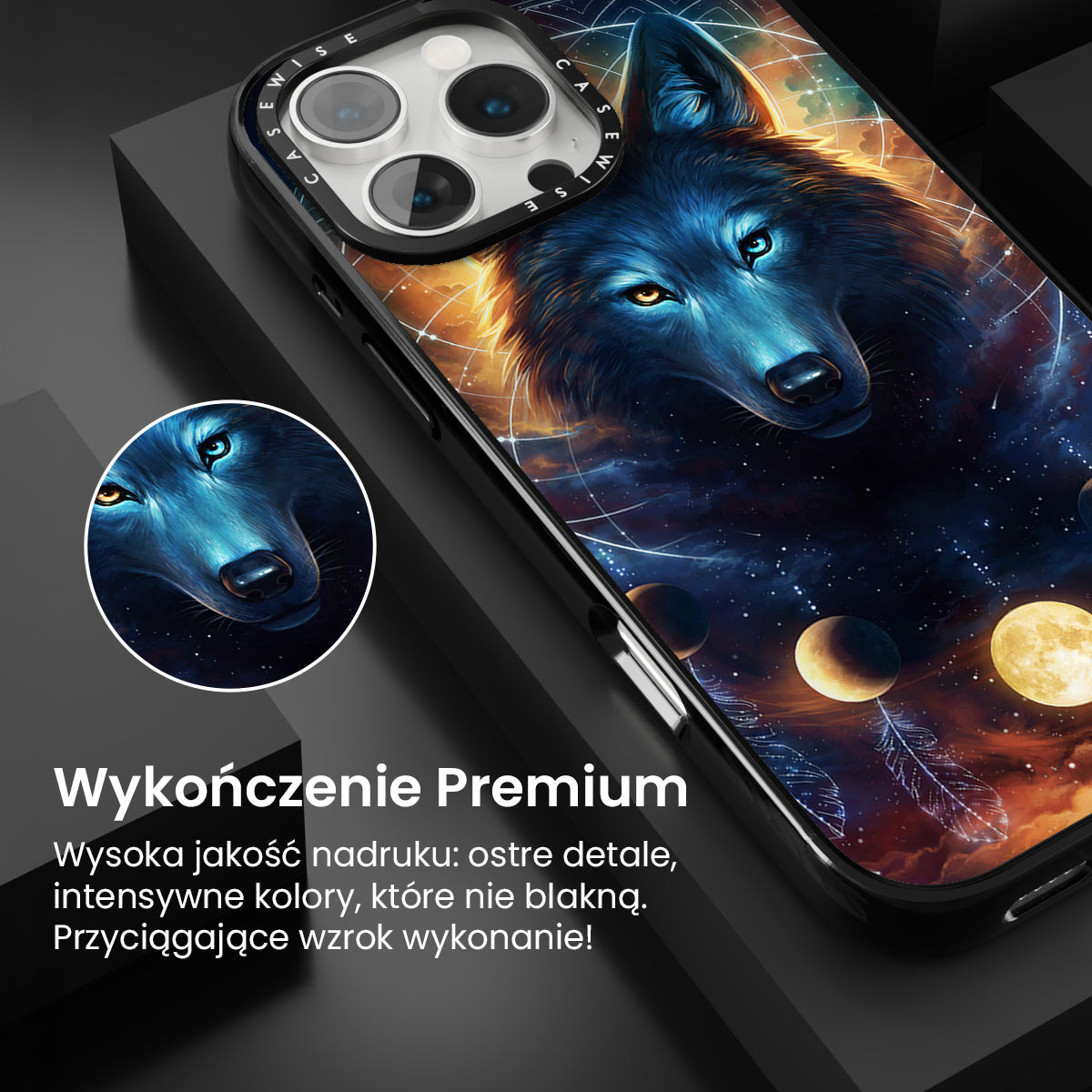 CASEWISE CASEWISE

Wykończenie Premium

Wysoka jakość nadruku: ostre detale, intensywne kolory, które nie blakną. Przyciągające wzrok wykonanie!