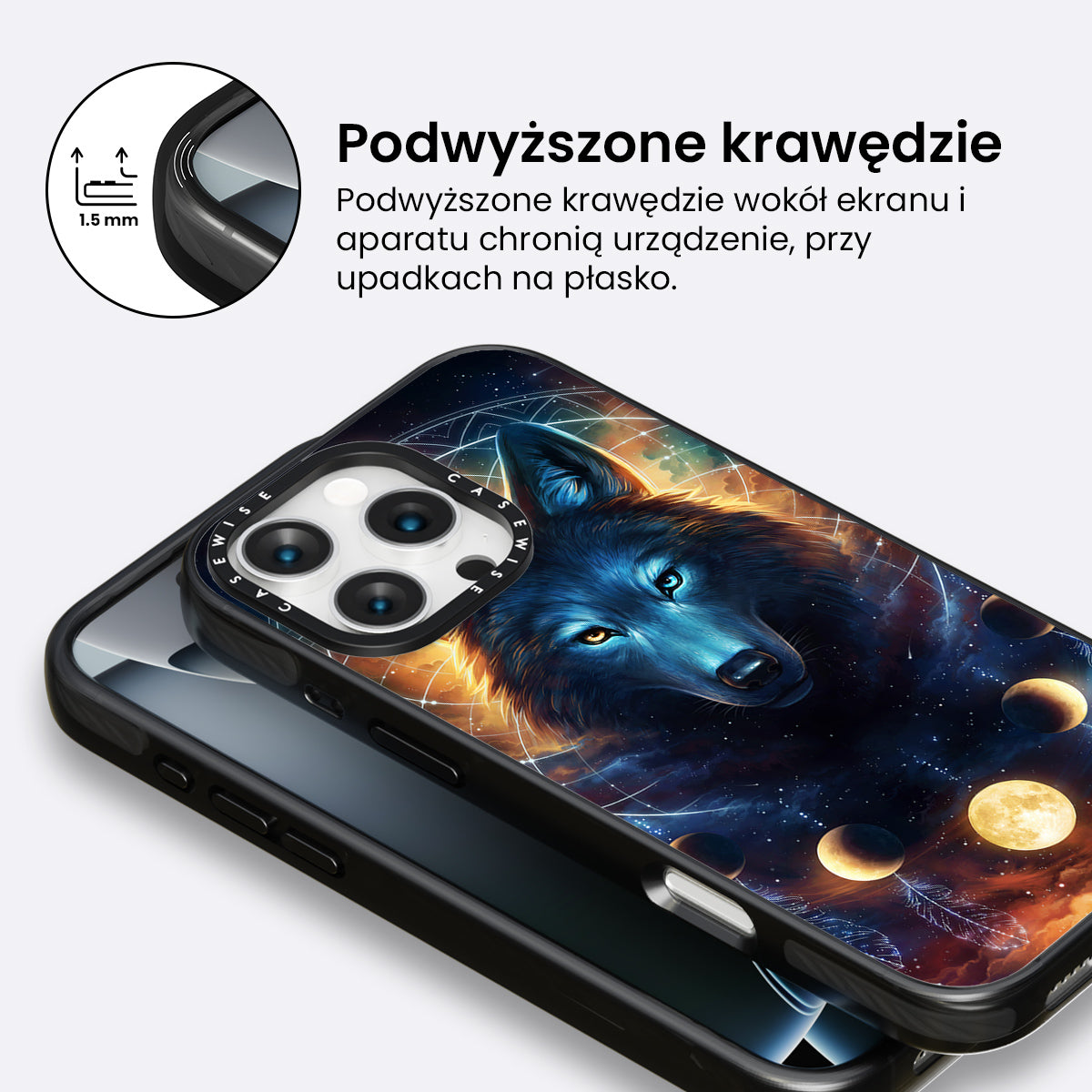 1.5 mm

Podwyższone krawędzie

Podwyższone krawędzie wokół ekranu i aparatu chronią urządzenie, przy upadkach na płasko.

CASEWISE CASEWISE