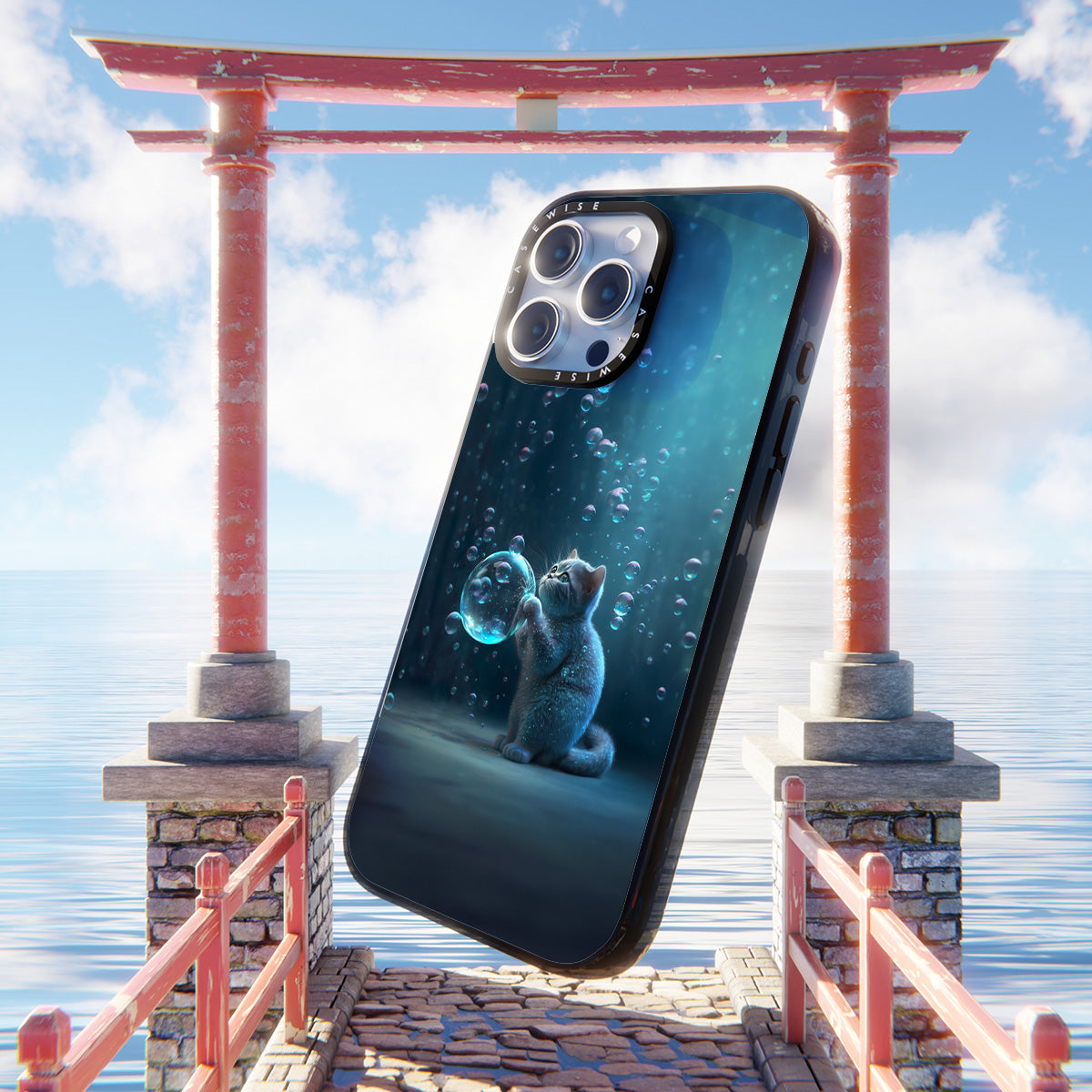 CASEWISE CASEWISE