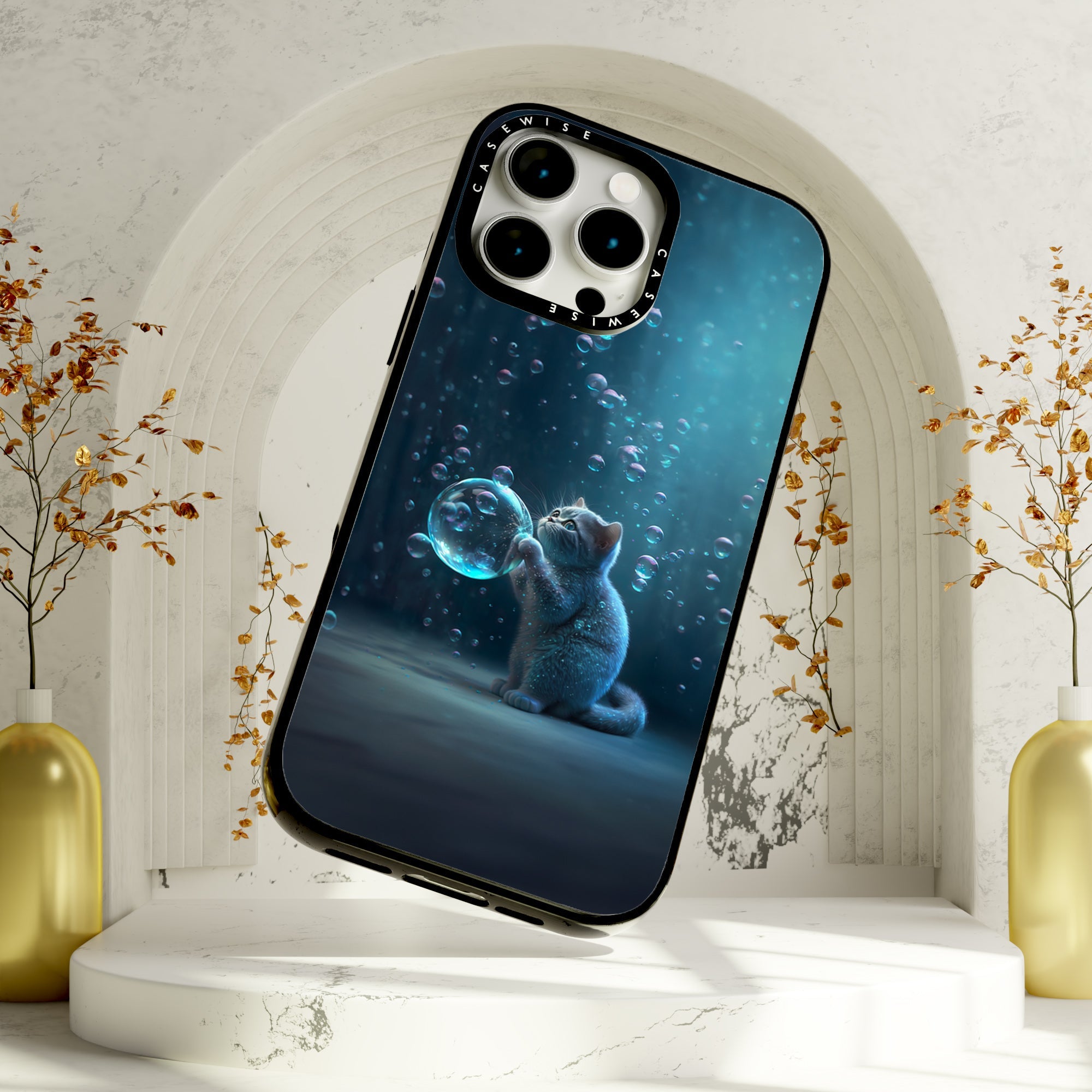 CASEWISE CASEWISE