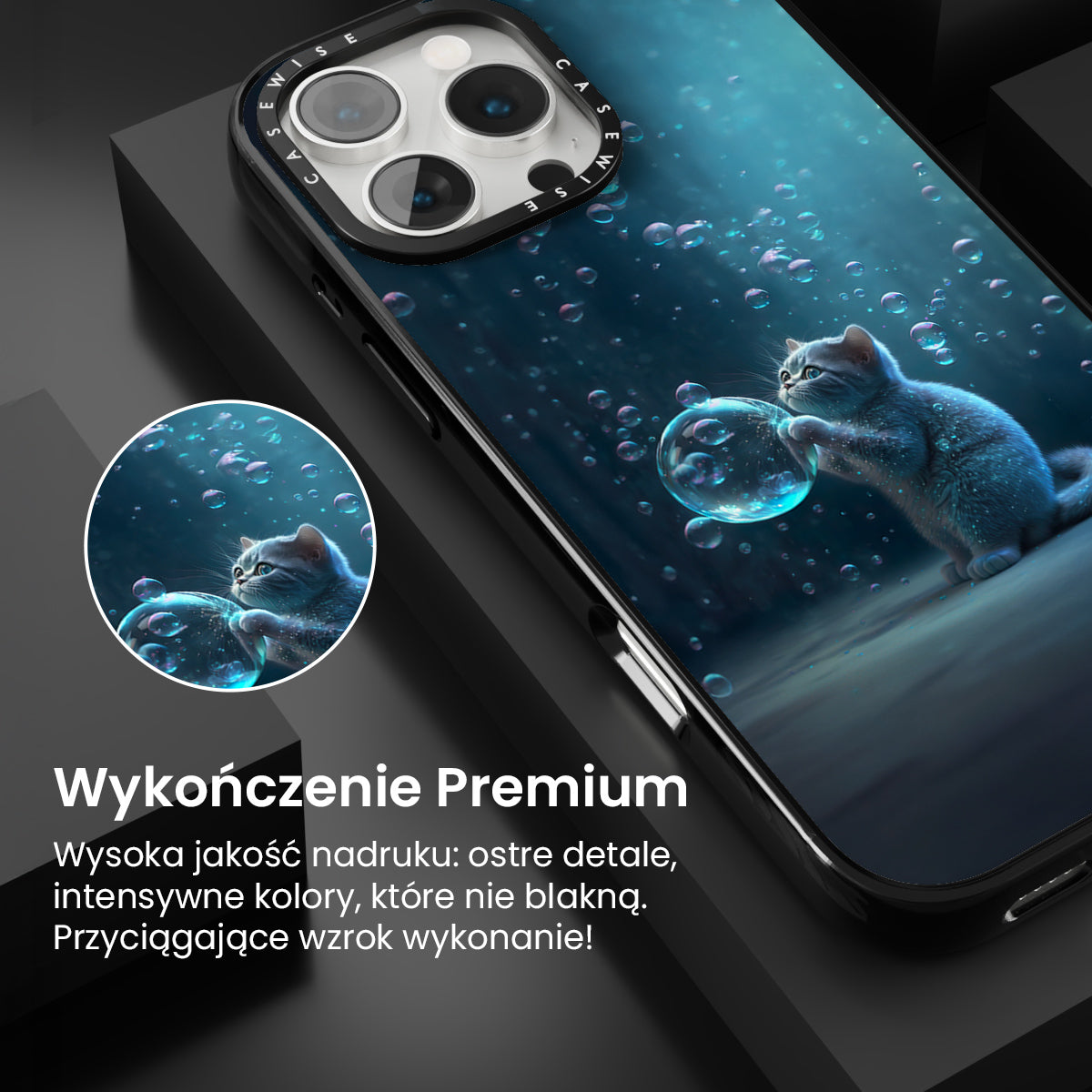 CASEWISE CASEWISE

Wykończenie Premium

Wysoka jakość nadruku: ostre detale, intensywne kolory, które nie blakną. Przyciągające wzrok wykonanie!