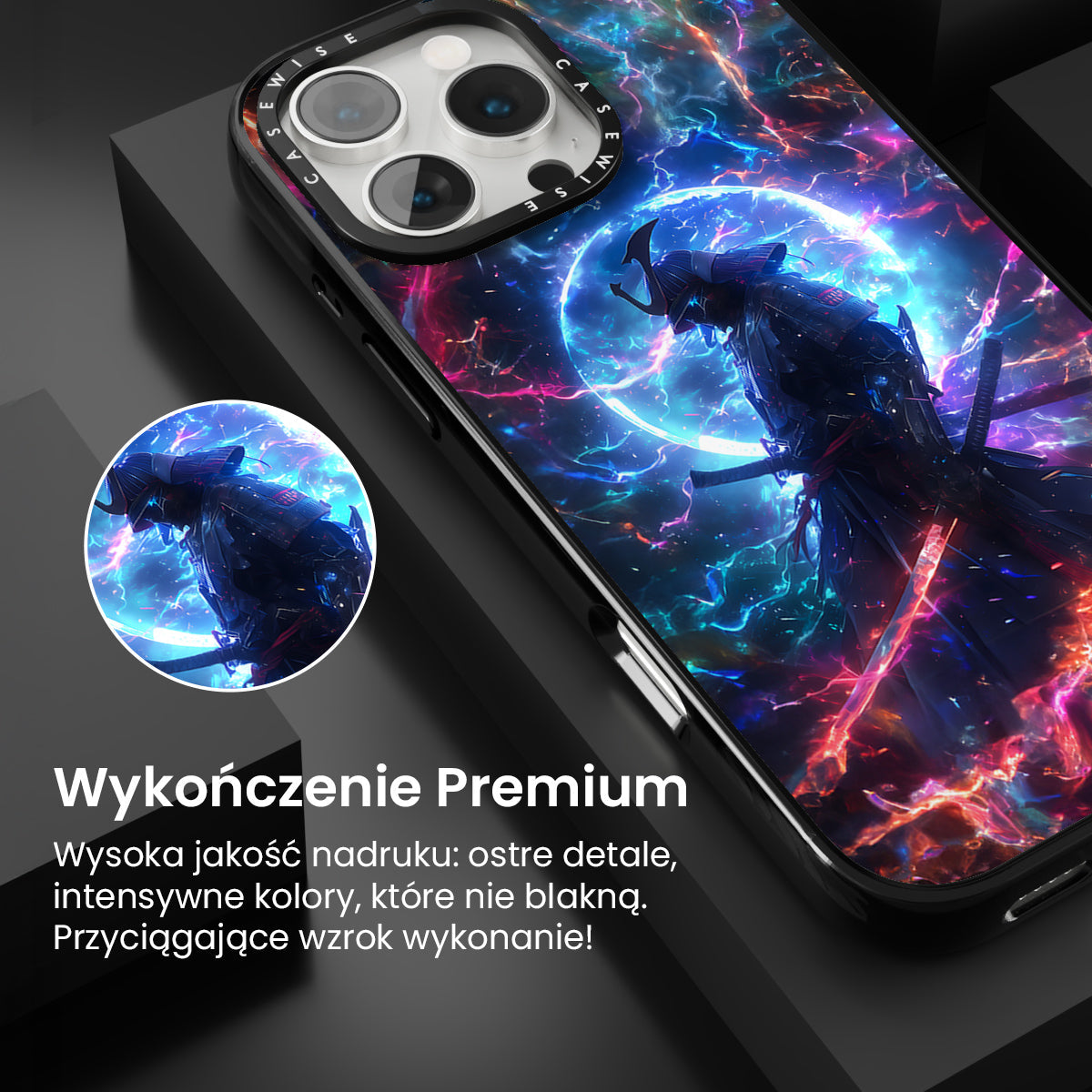 CASEWISE CASEWISE

Wykończenie Premium

Wysoka jakość nadruku: ostre detale, intensywne kolory, które nie blakną. Przyciągające wzrok wykonanie!