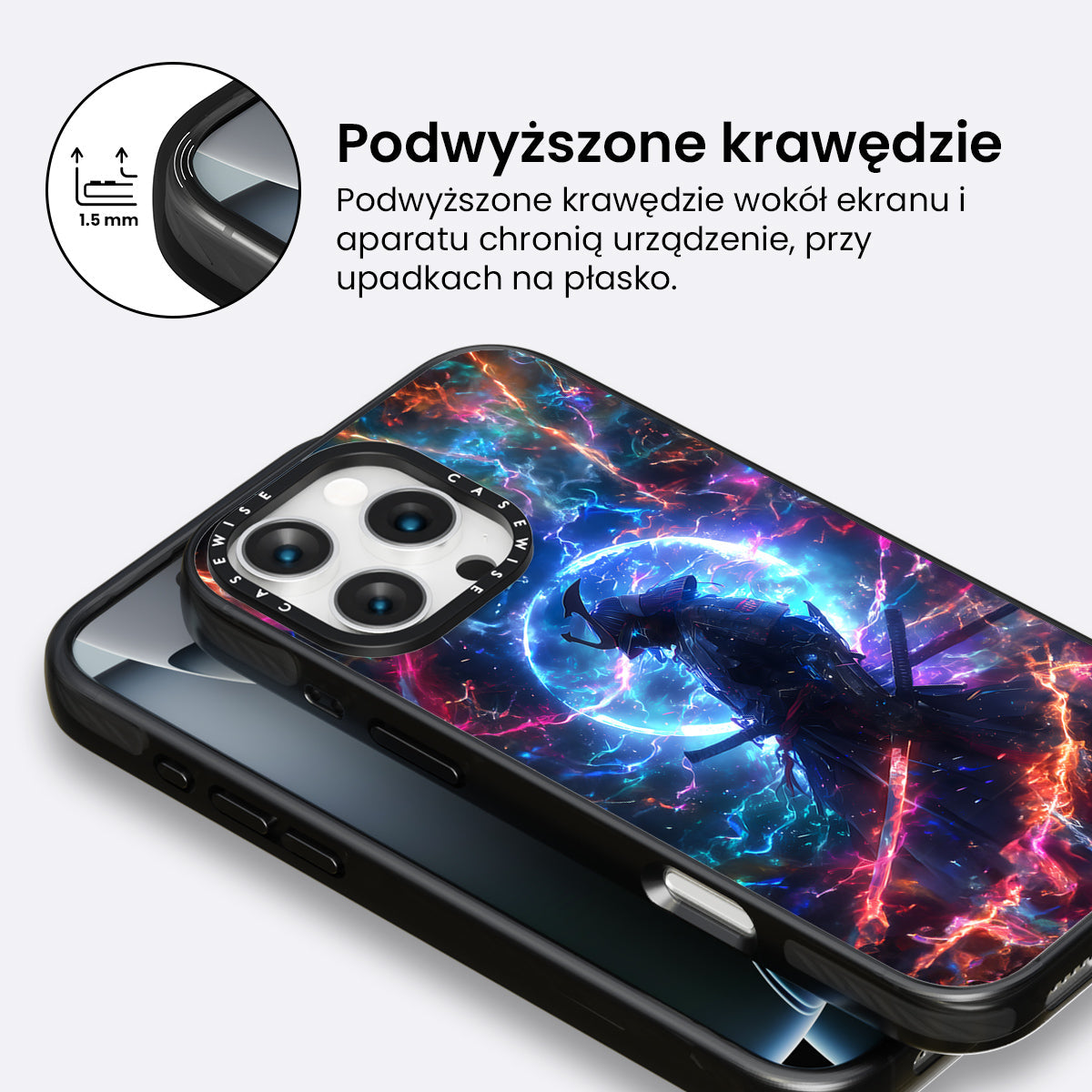 1.5 mm

Podwyższone krawędzie

Podwyższone krawędzie wokół ekranu i aparatu chronią urządzenie, przy upadkach na płasko.

CASEWISE CASEWISE