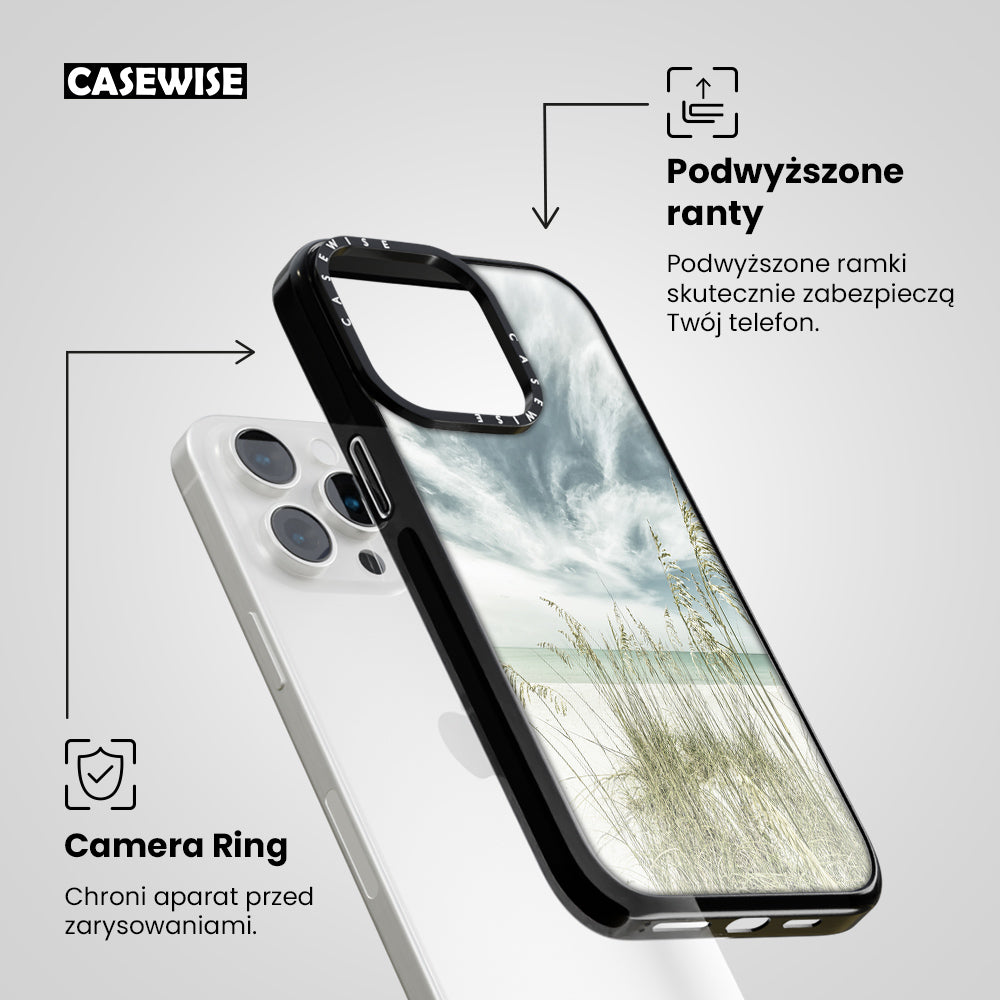 CASEWISE

Podwyższone ranty

Podwyższone ramki skutecznie zabezpieczą Twój telefon.

CASEWISE

CASEWISE

Camera Ring

Chroni aparat przed zarysowaniami.