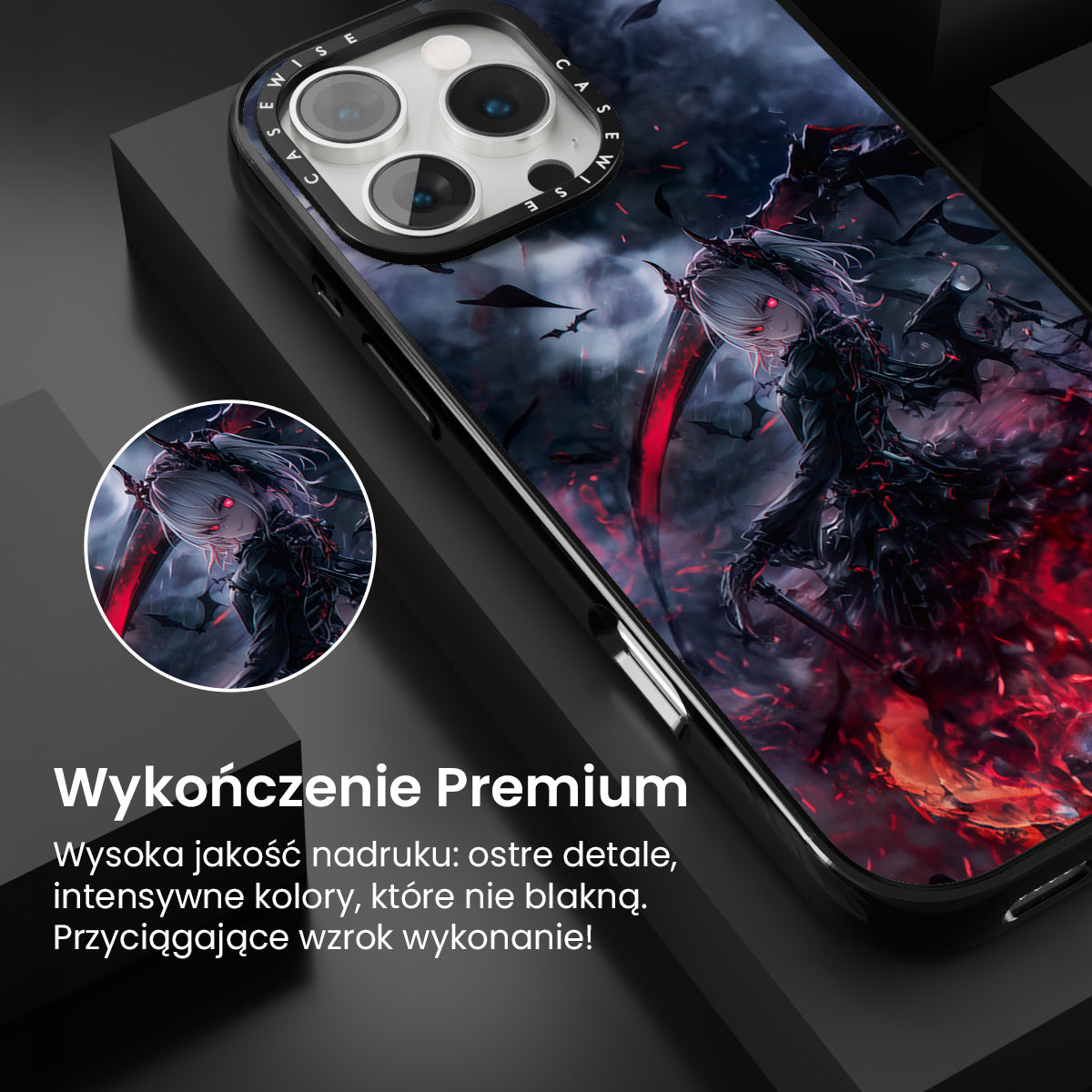 CASEWISE CASEWISE

Wykończenie Premium

Wysoka jakość nadruku: ostre detale, intensywne kolory, które nie blakną. Przyciągające wzrok wykonanie!