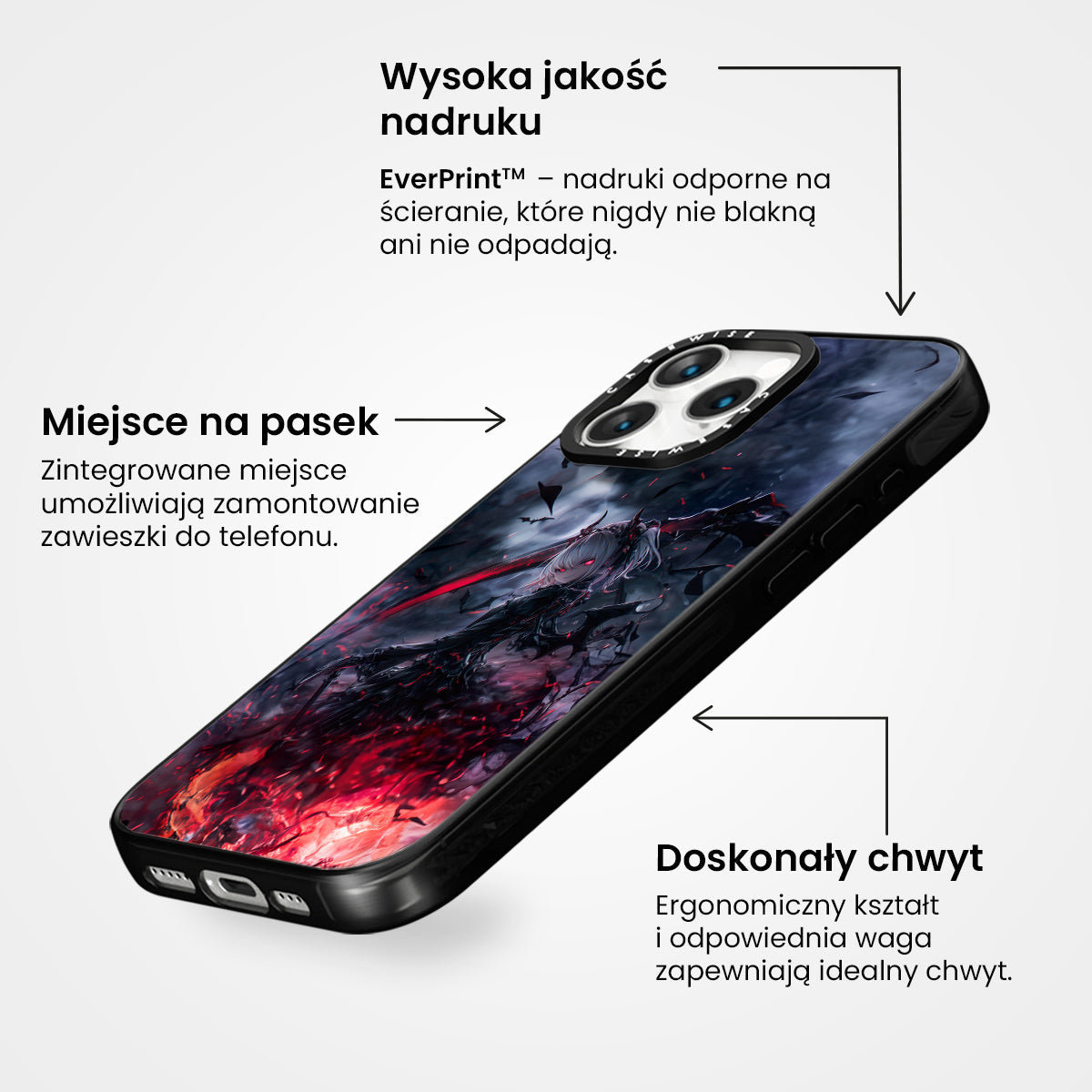 Wysoka jakość nadruku

EverPrint™ – nadruki odporne na ścieranie, które nigdy nie blakną ani nie odpadają.

Miejsce na pasek

Zintegrowane miejsce umożliwiają zamontowanie zawieszki do telefonu.

CASEWISE

CASEWISE

Doskonały chwyt

Ergonomiczny kształt i odpowiednia waga zapewniają idealny chwyt.