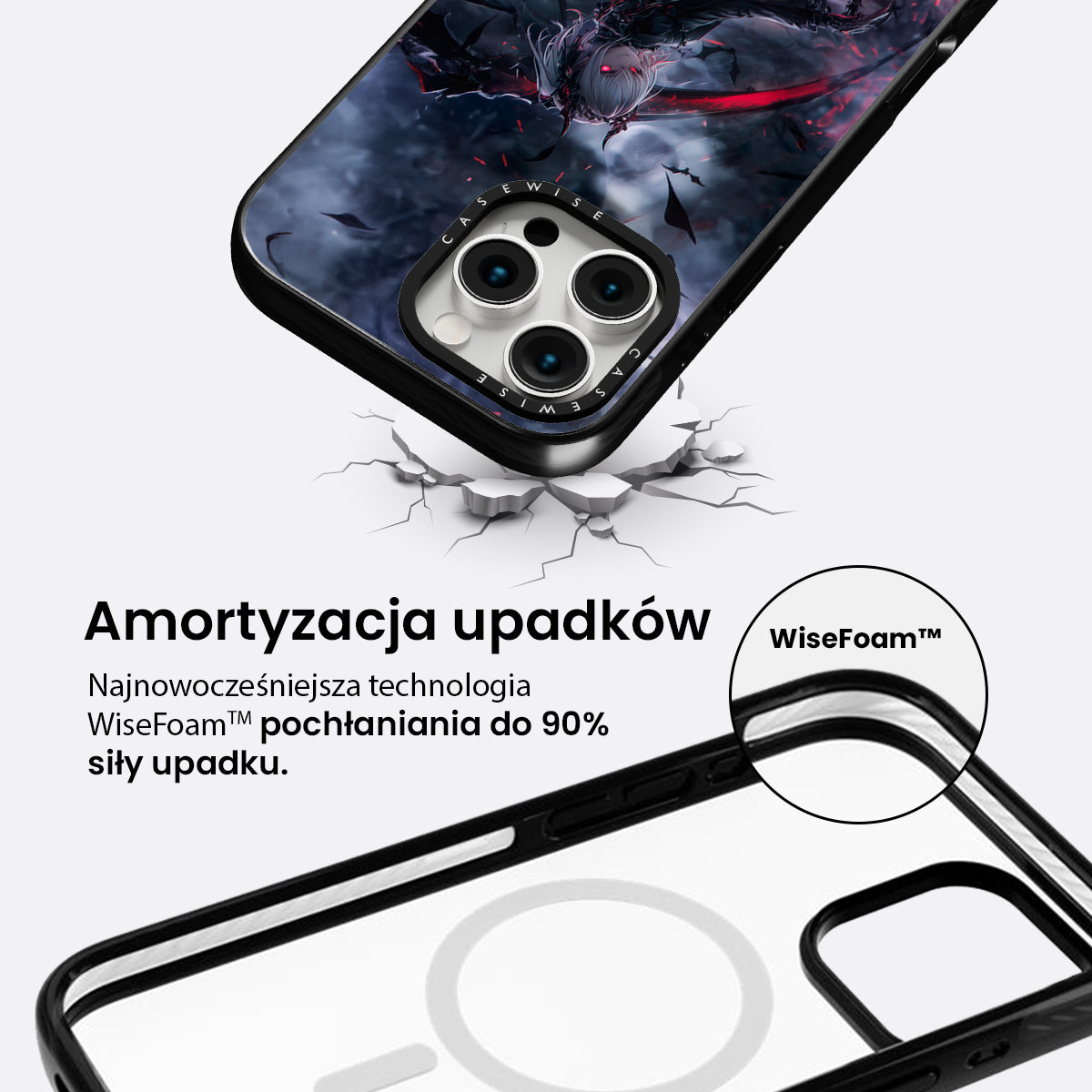 CASEWISE

CASEWISE

Amortyzacja upadków

Najnowocześniejsza technologia WiseFoam™ pochłaniania do 90% siły upadku.

WiseFoam™