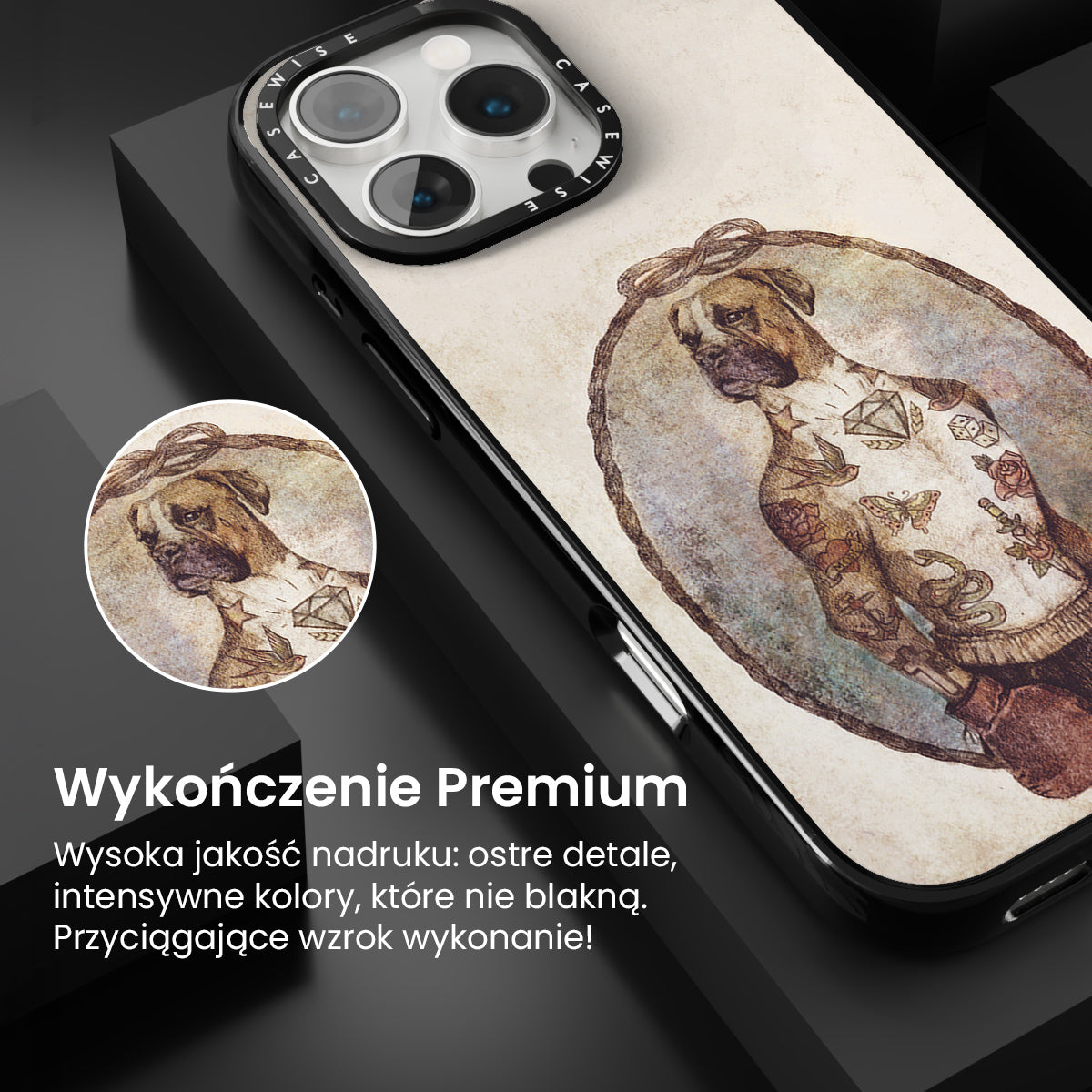 CASEWISE CASEWISE

Wykończenie Premium

Wysoka jakość nadruku: ostre detale, intensywne kolory, które nie blakną. Przyciągające wzrok wykonanie!