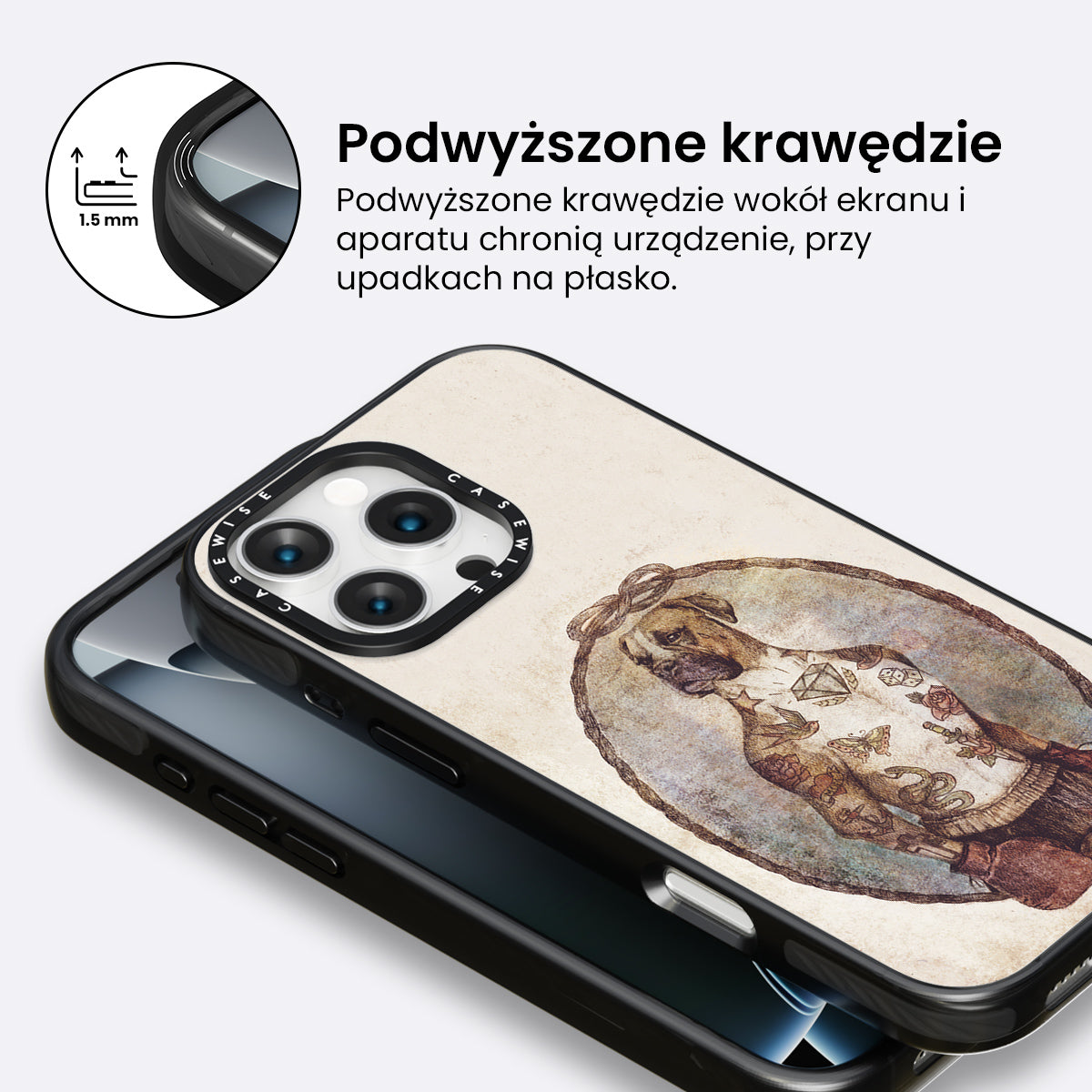 1.5 mm

Podwyższone krawędzie

Podwyższone krawędzie wokół ekranu i aparatu chronią urządzenie, przy upadkach na płasko.

CASEWISE CASEWISE