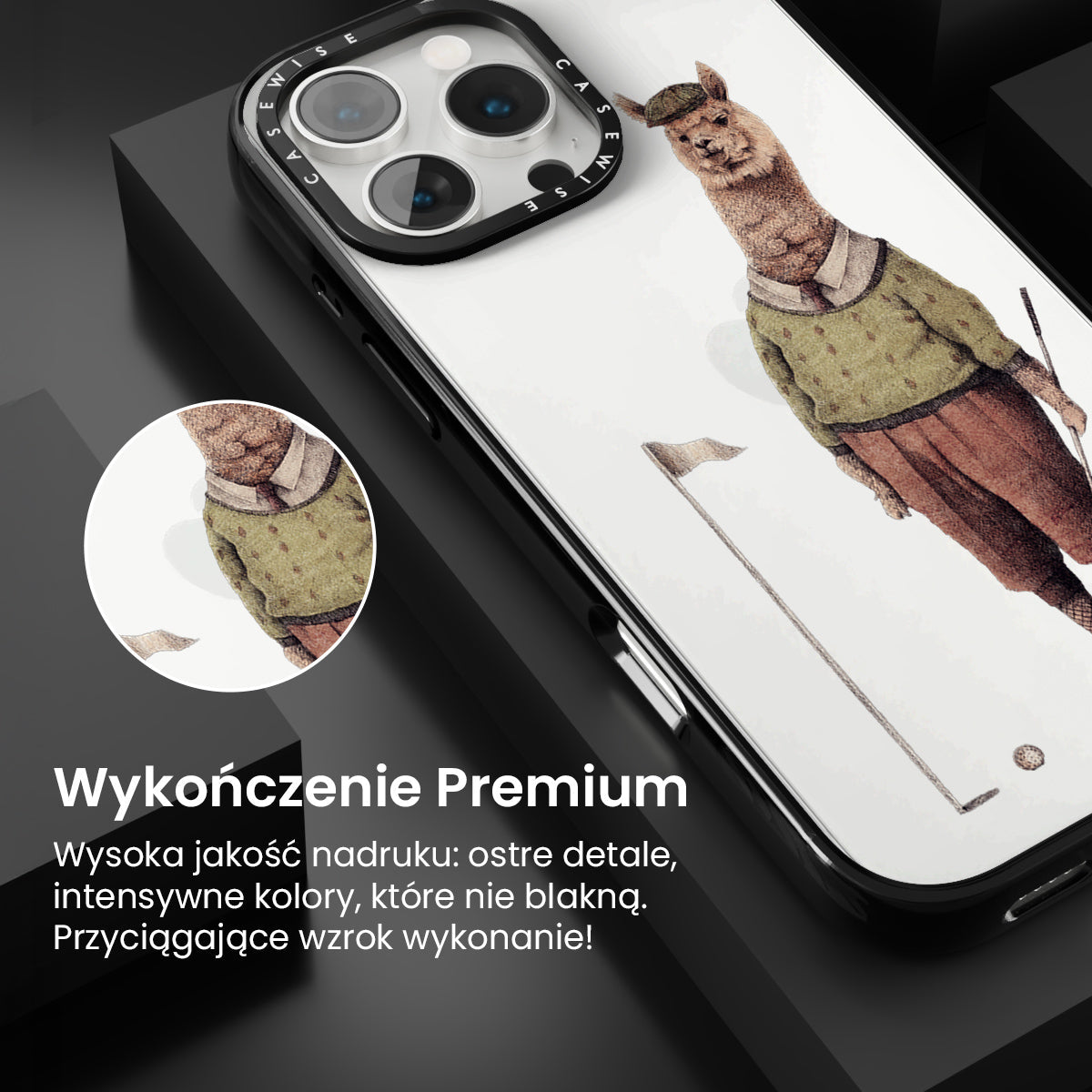 CASEWISE CASEWISE

Wykończenie Premium

Wysoka jakość nadruku: ostre detale, intensywne kolory, które nie blakną. Przyciągające wzrok wykonanie!