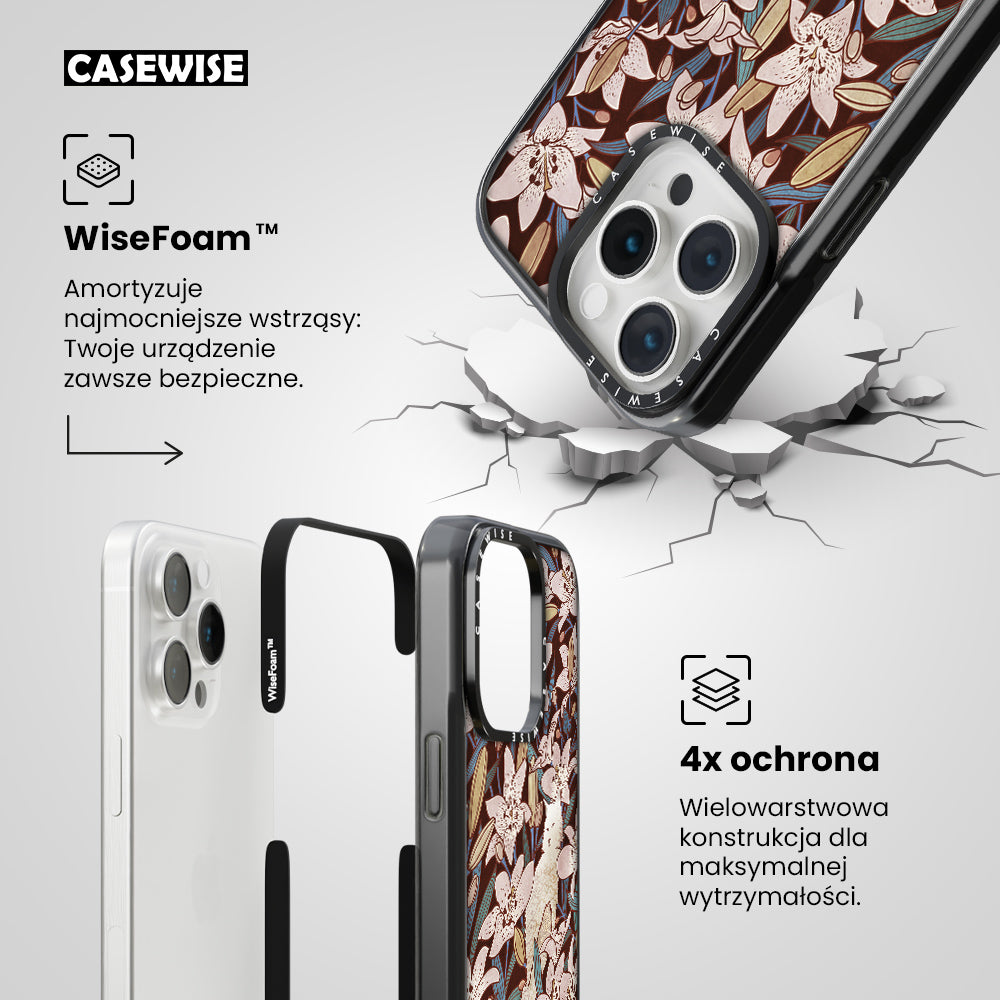 CASEWISE

WiseFoam™

Amortyzuje najmocniejsze wstrząsy: Twoje urządzenie zawsze bezpieczne.

CASEWISE

CASEWISE

WiseFoam™

CASEWISE

4x ochrona

Wielowarstwowa konstrukcja dla maksymalnej wytrzymałości.