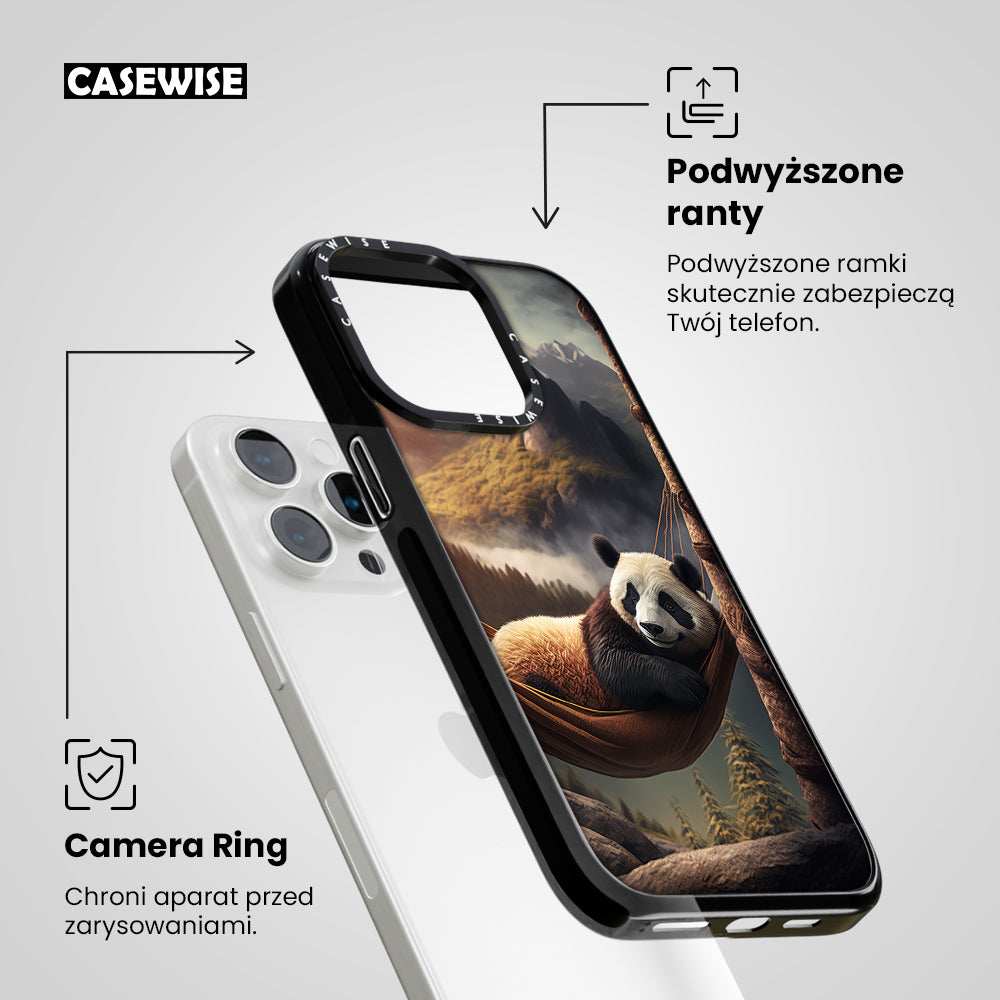 CASEWISE

Podwyższone ranty

Podwyższone ramki skutecznie zabezpieczą Twój telefon.

CASEWISE

CASEWISE

Camera Ring

Chroni aparat przed zarysowaniami.