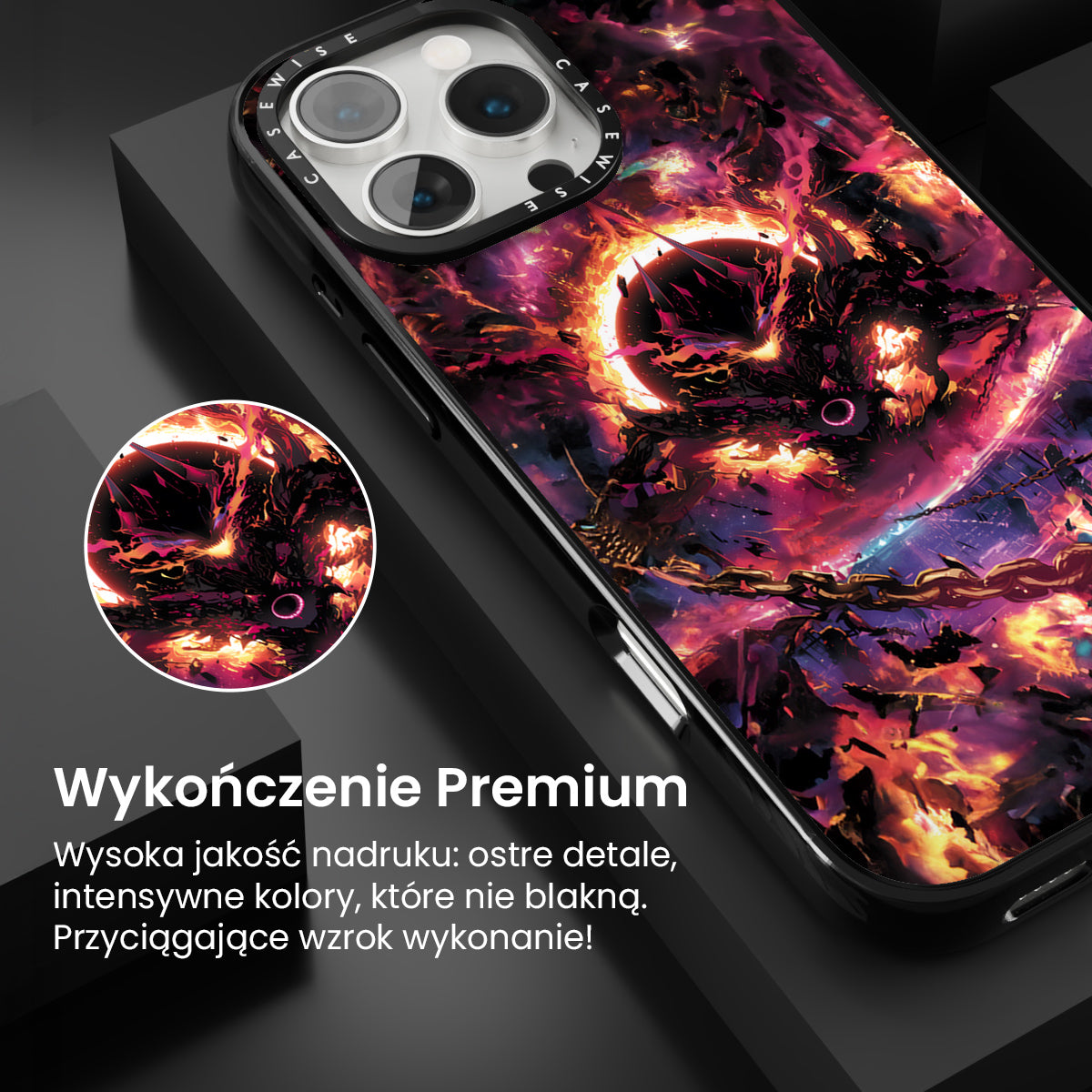 CASEWISE CASEWISE

Wykończenie Premium

Wysoka jakość nadruku: ostre detale, intensywne kolory, które nie blakną. Przyciągające wzrok wykonanie!