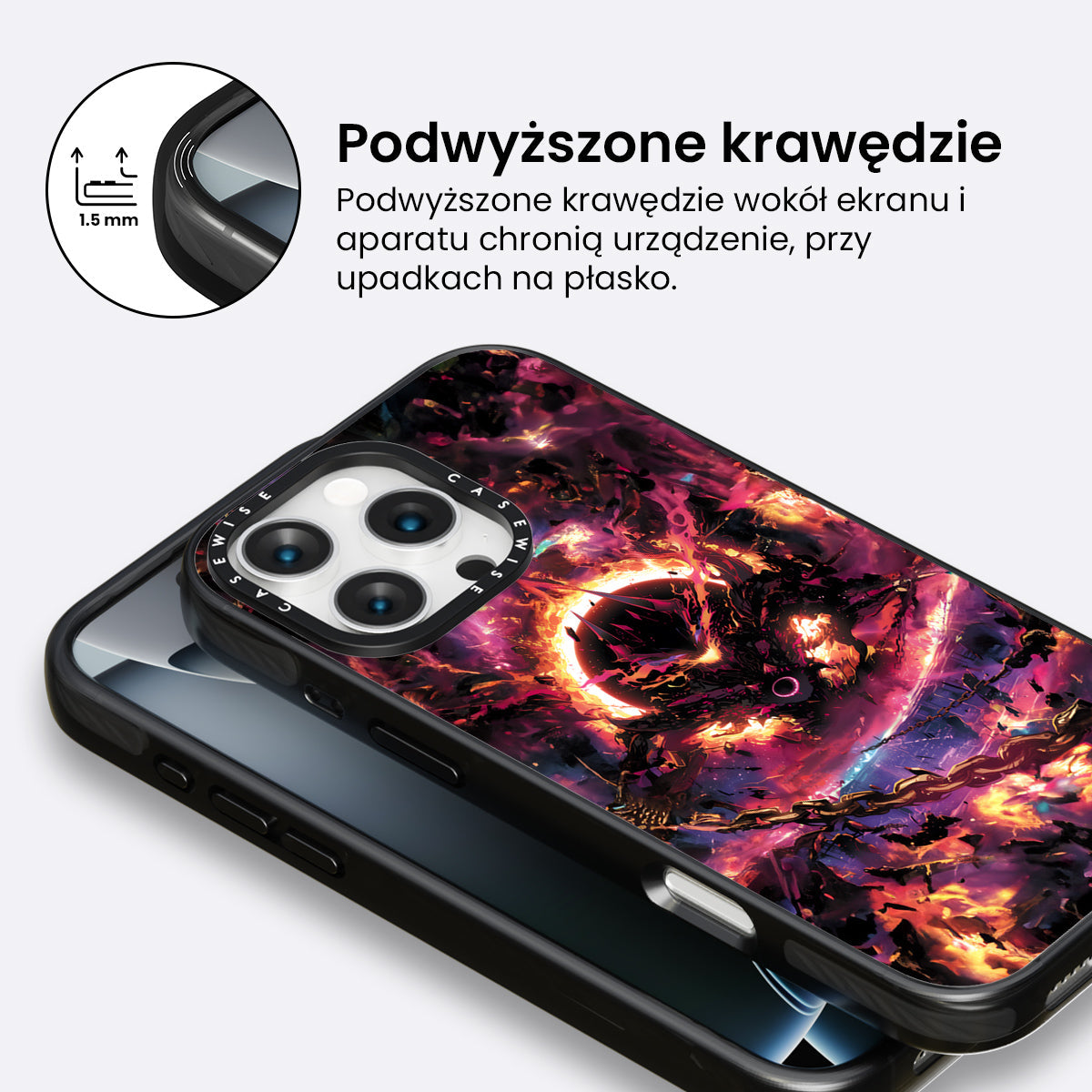 1.5 mm

Podwyższone krawędzie

Podwyższone krawędzie wokół ekranu i aparatu chronią urządzenie, przy upadkach na płasko.

CASEWISE CASEWISE