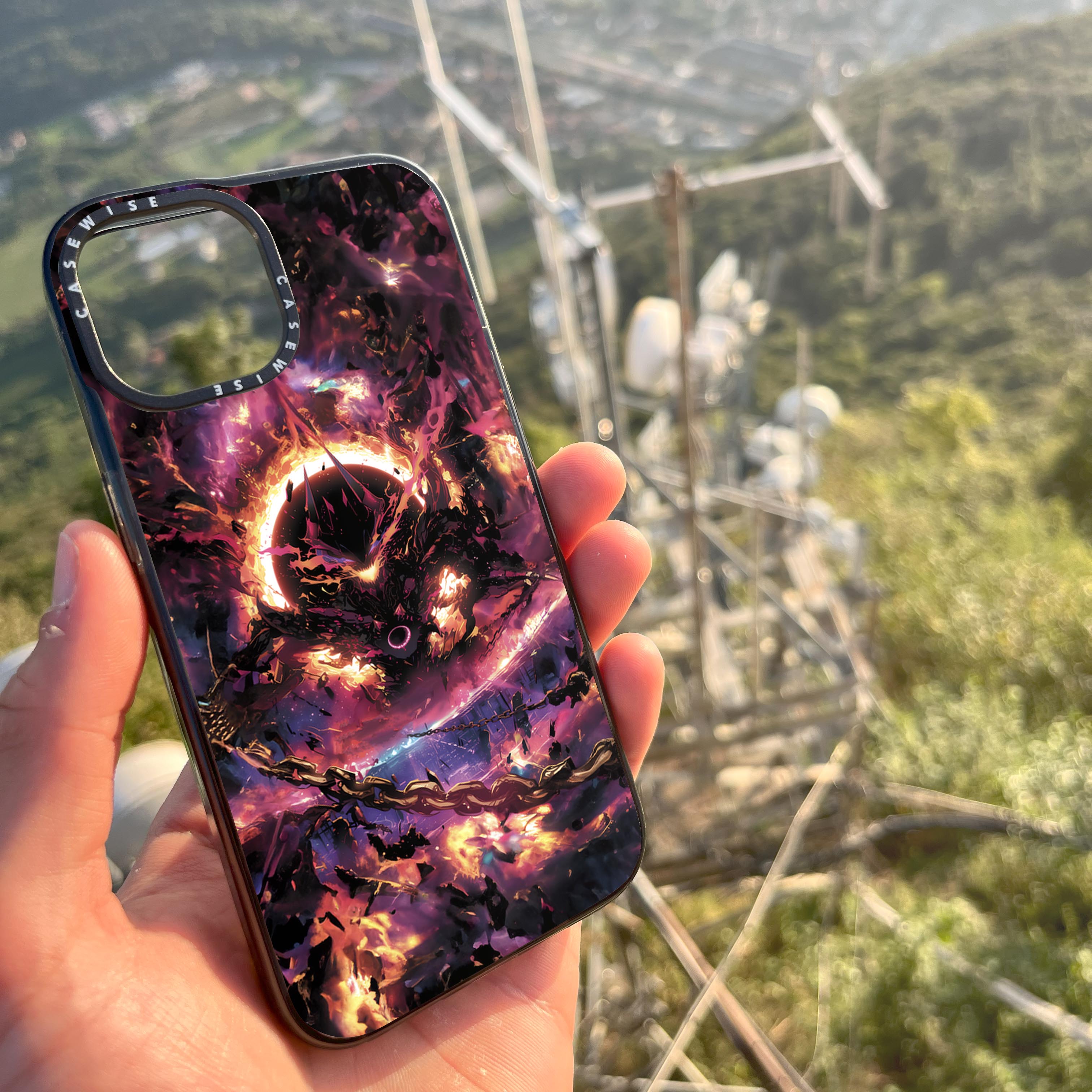 CASEWISE CASEWISE