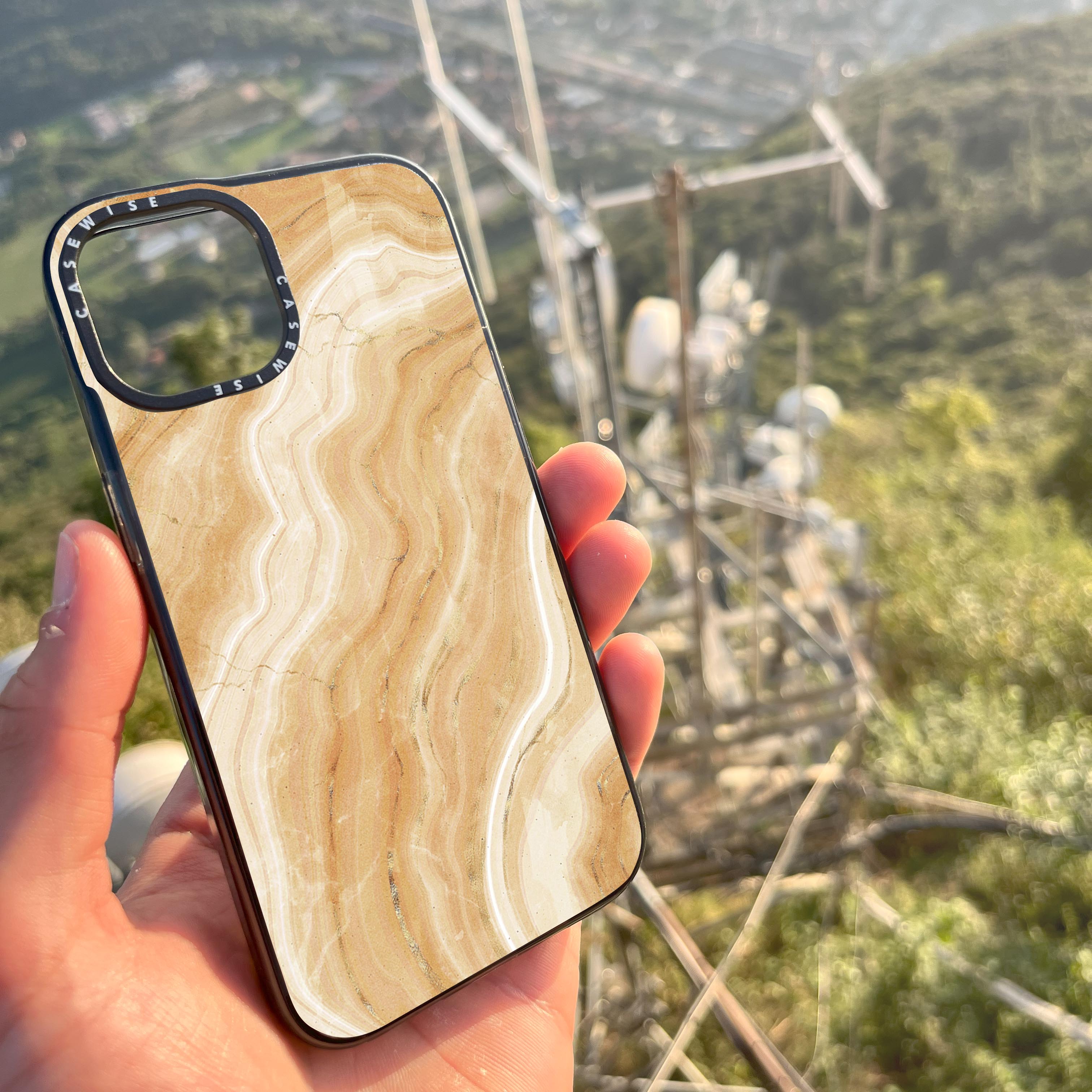 CASEWISE CASEWISE