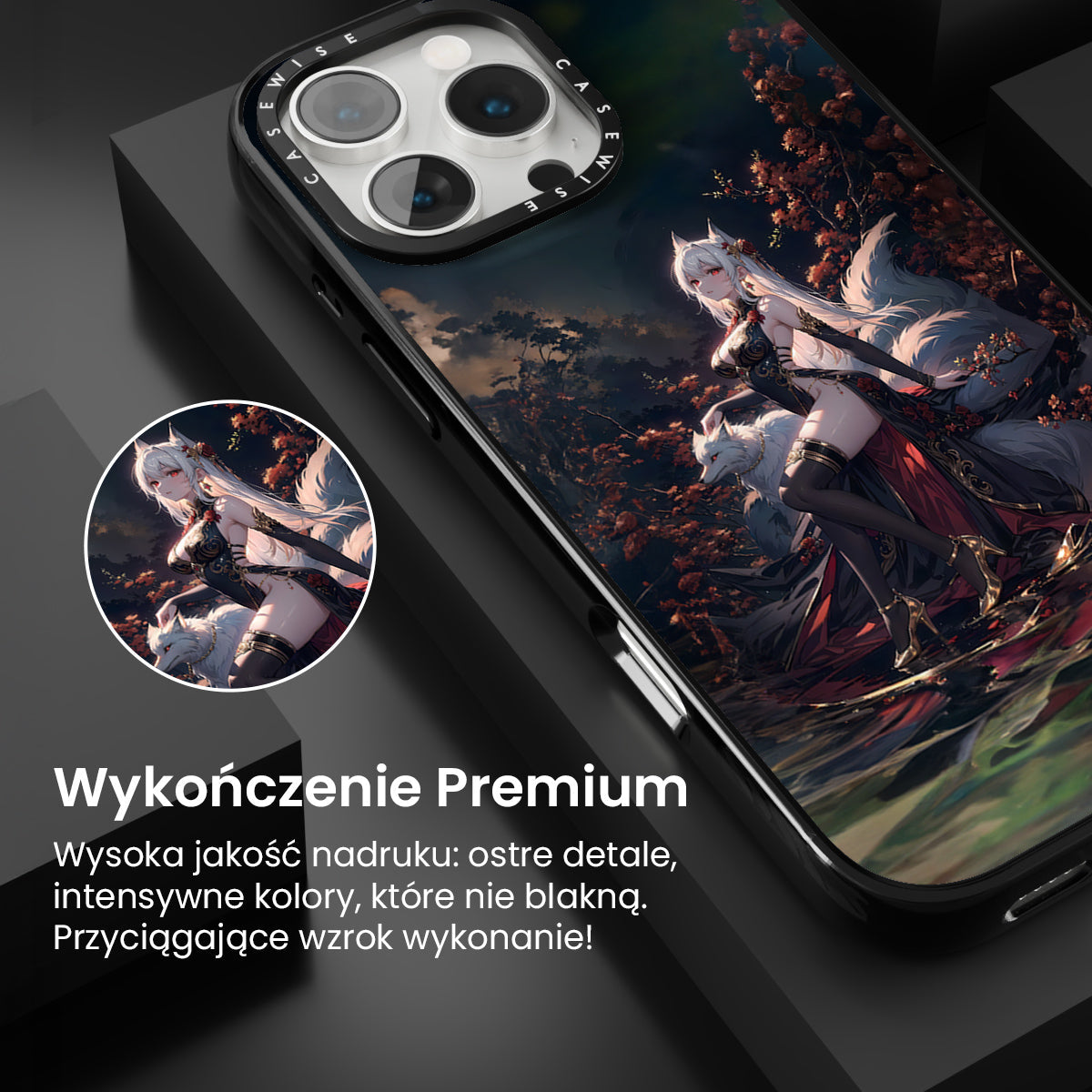 CASEWISE CASEWISE

Wykończenie Premium

Wysoka jakość nadruku: ostre detale, intensywne kolory, które nie blakną. Przyciągające wzrok wykonanie!