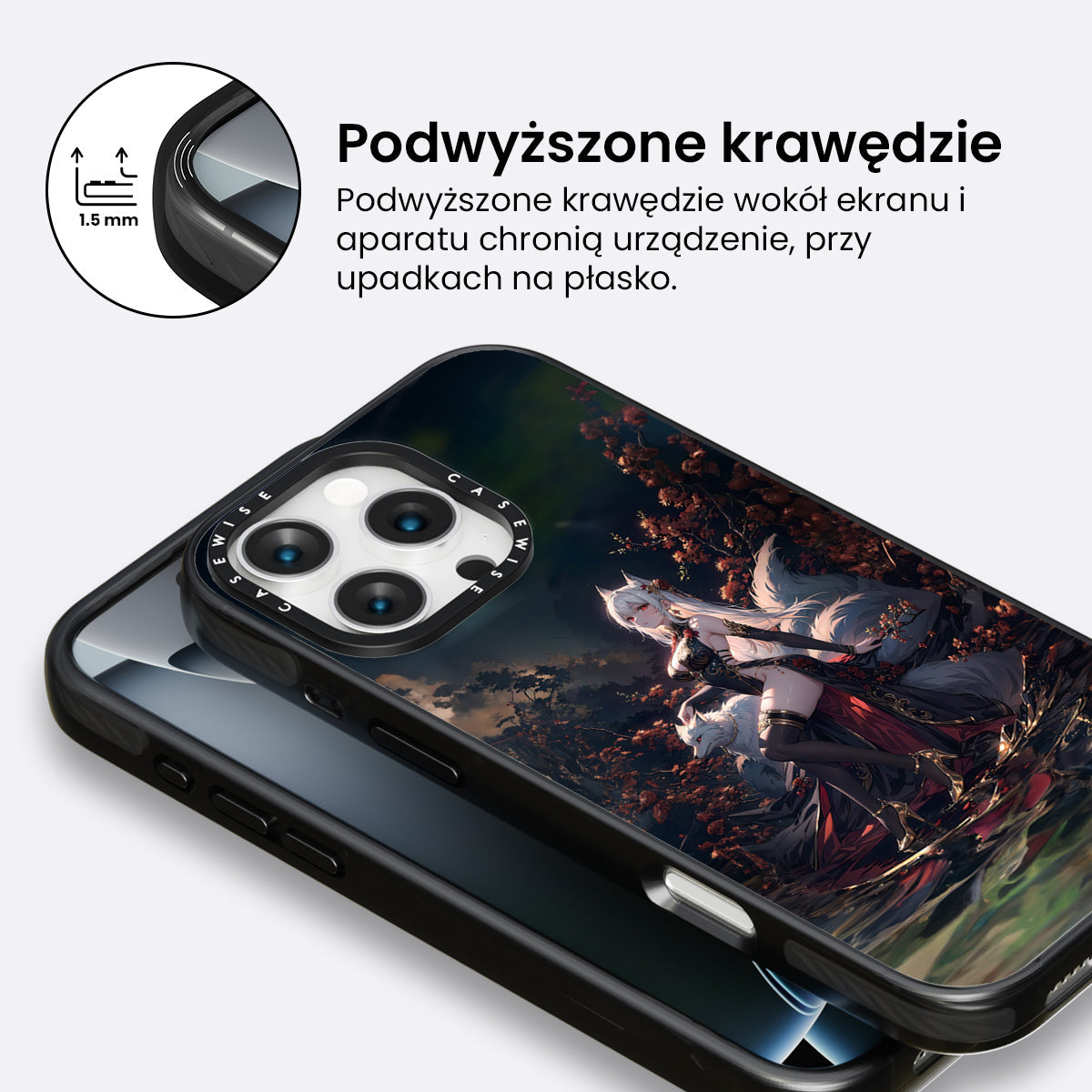 1.5 mm

Podwyższone krawędzie

Podwyższone krawędzie wokół ekranu i aparatu chronią urządzenie, przy upadkach na płasko.

CASEWISE CASEWISE