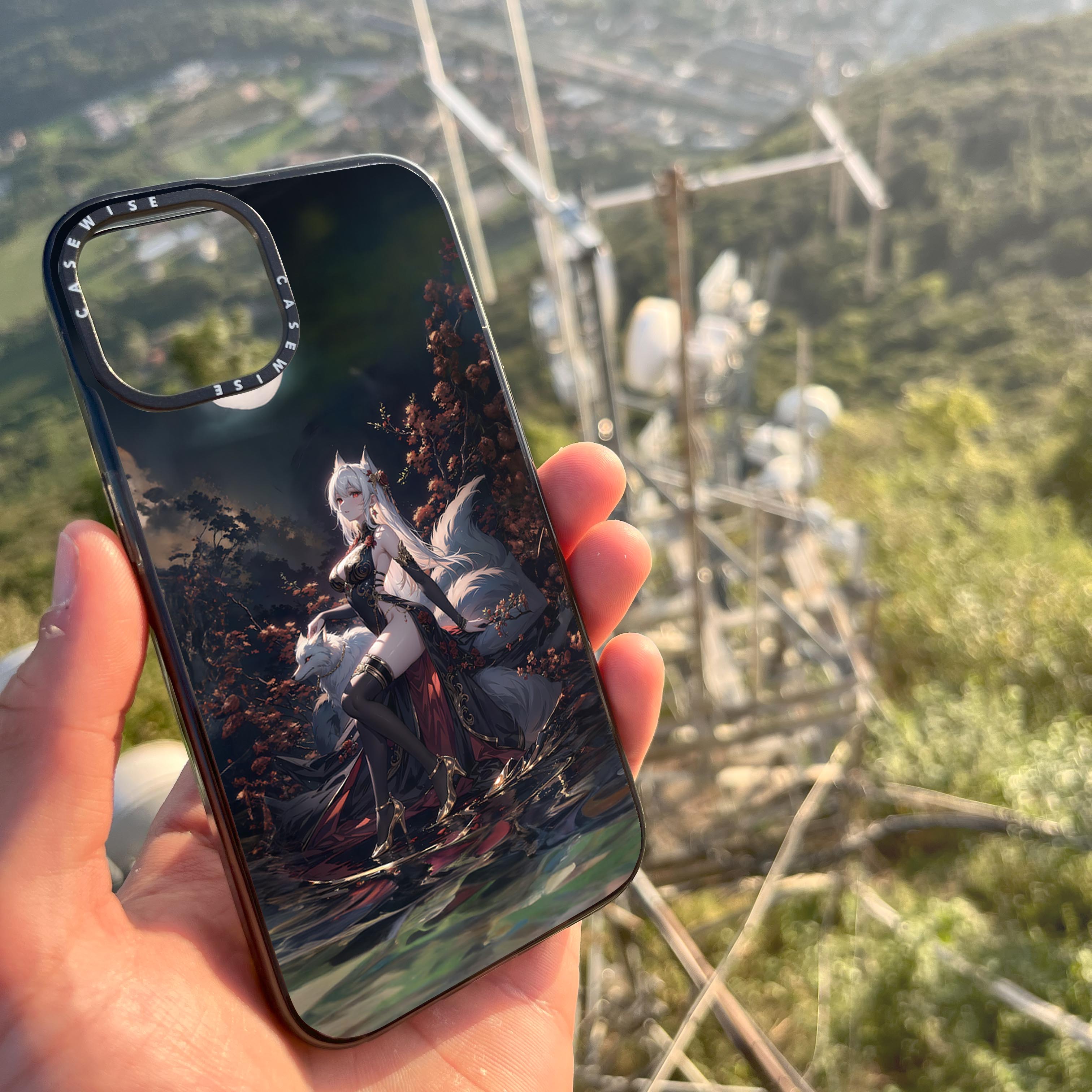 CASEWISE CASEWISE