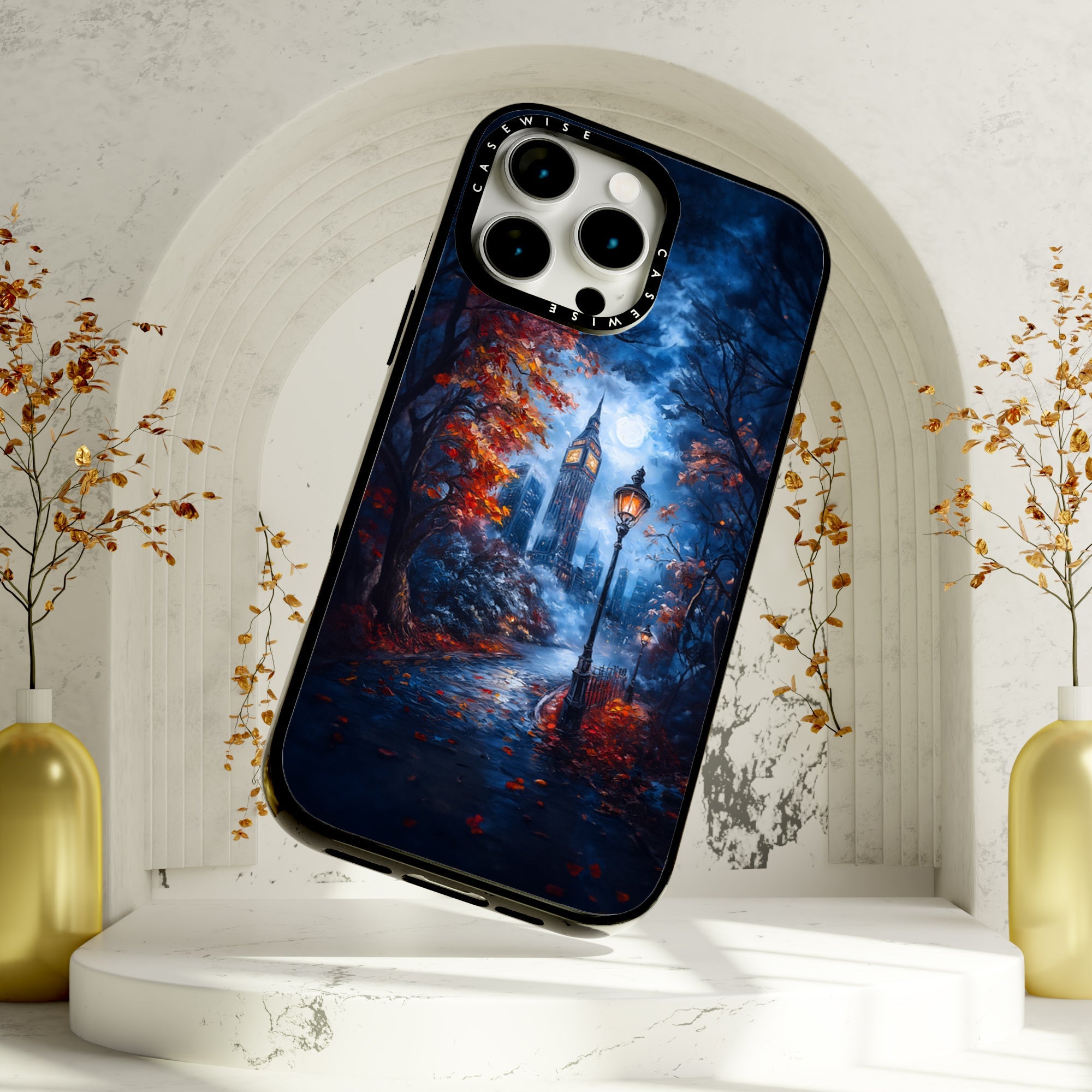 CASEWISE
CASEWISE