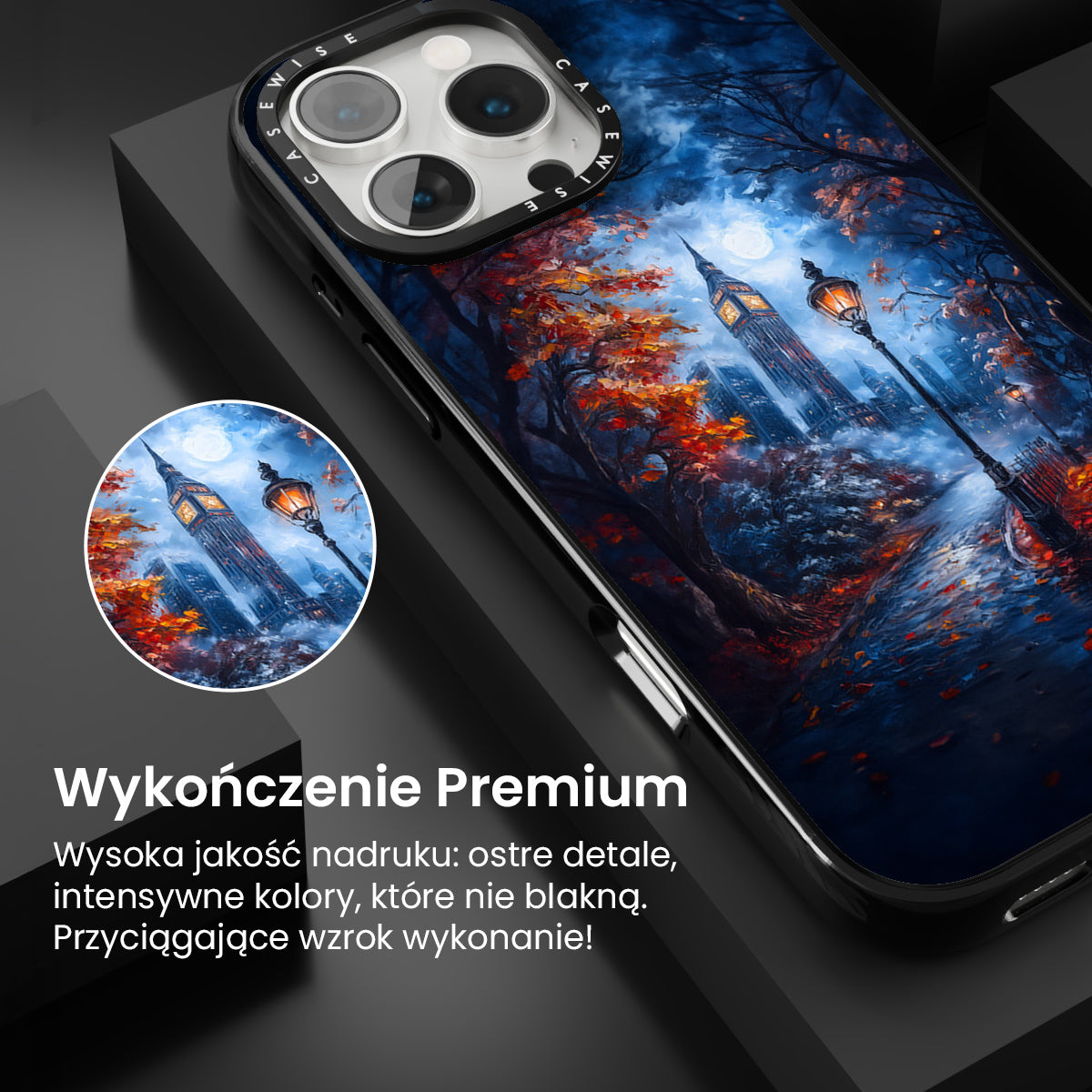 CASEWISE CASEWISE

Wykończenie Premium

Wysoka jakość nadruku: ostre detale, intensywne kolory, które nie blakną. Przyciągające wzrok wykonanie!