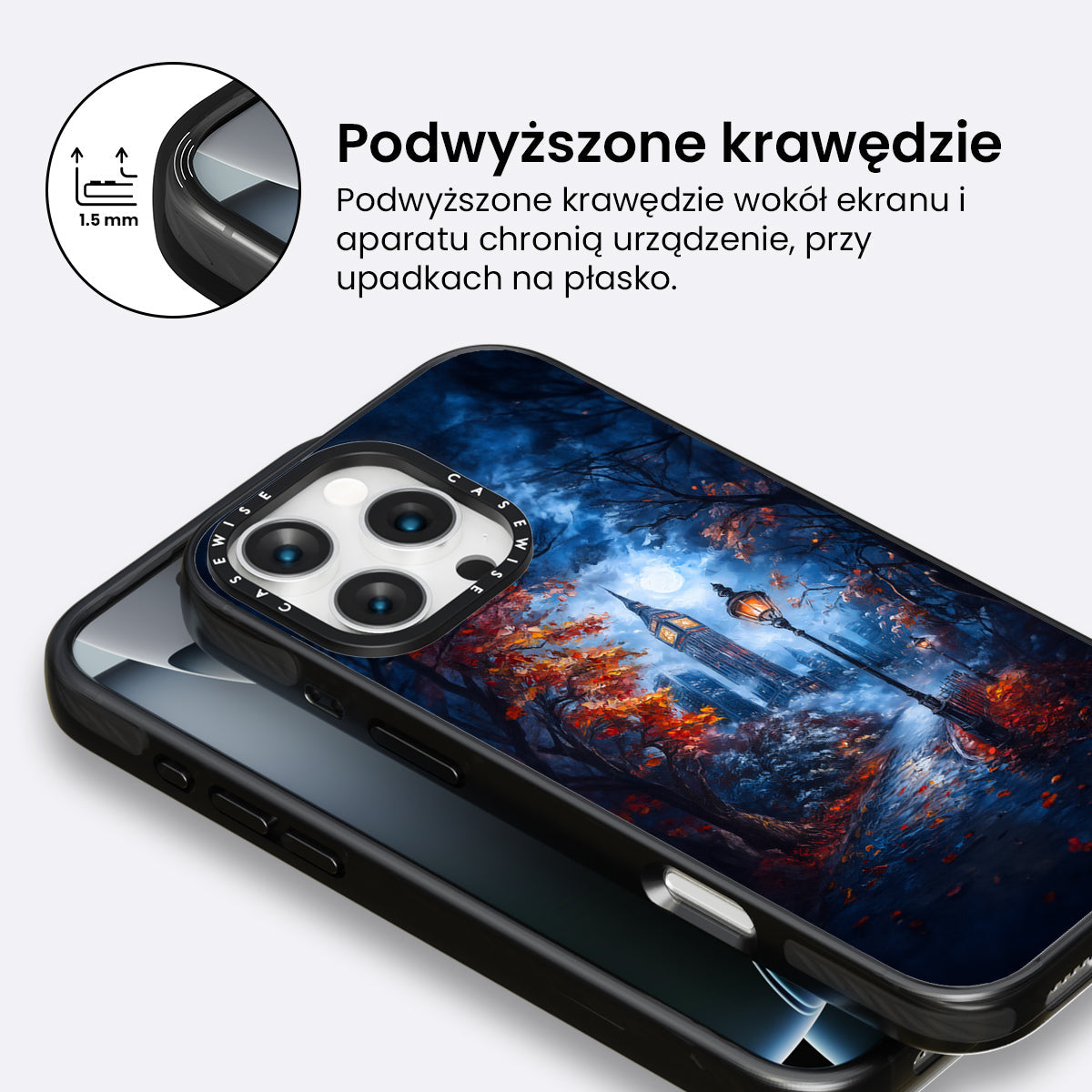 1.5 mm

Podwyższone krawędzie

Podwyższone krawędzie wokół ekranu i aparatu chronią urządzenie, przy upadkach na płasko.

CASEWISE CASEWISE