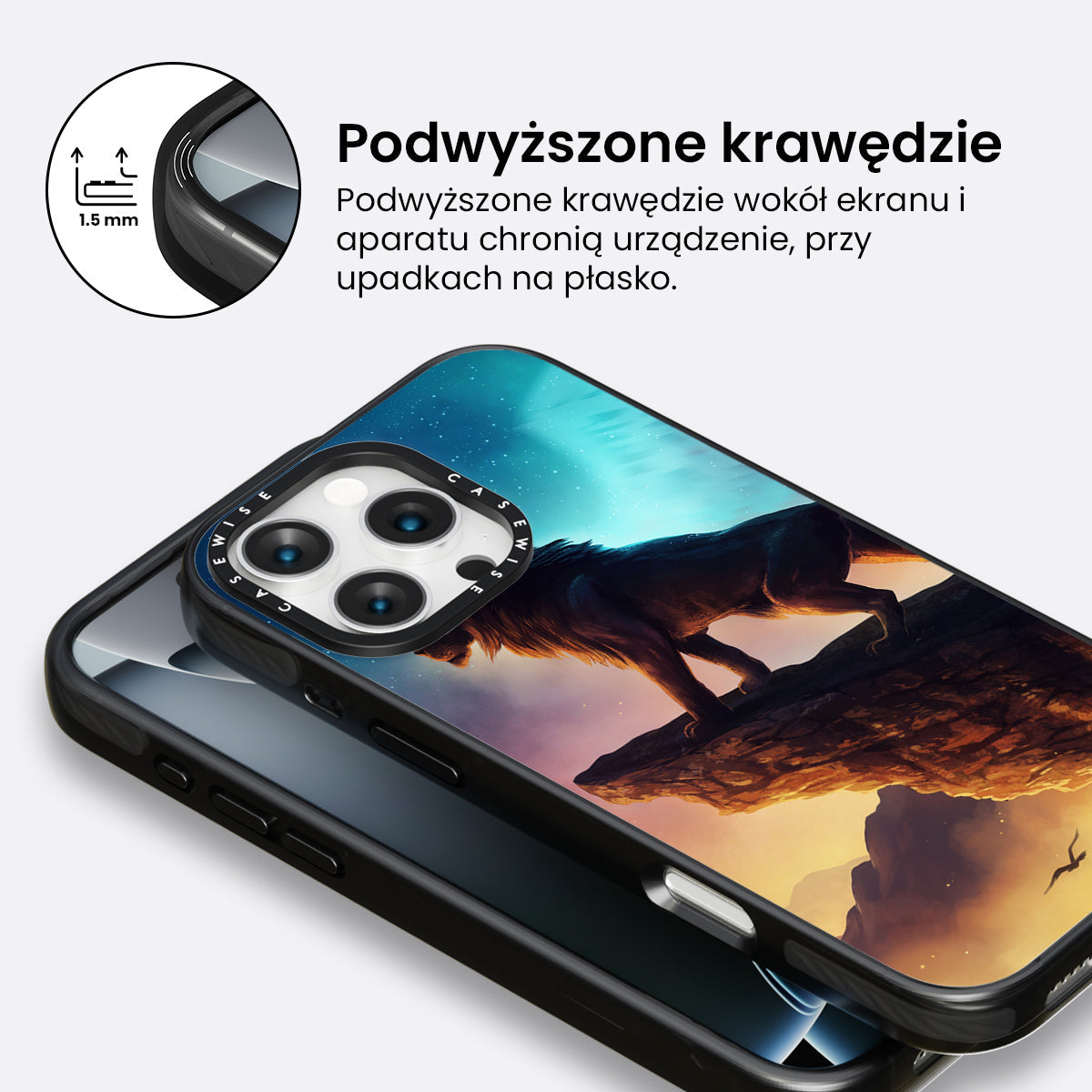 1.5 mm

Podwyższone krawędzie

Podwyższone krawędzie wokół ekranu i aparatu chronią urządzenie, przy upadkach na płasko.

CASEWISE CASEWISE