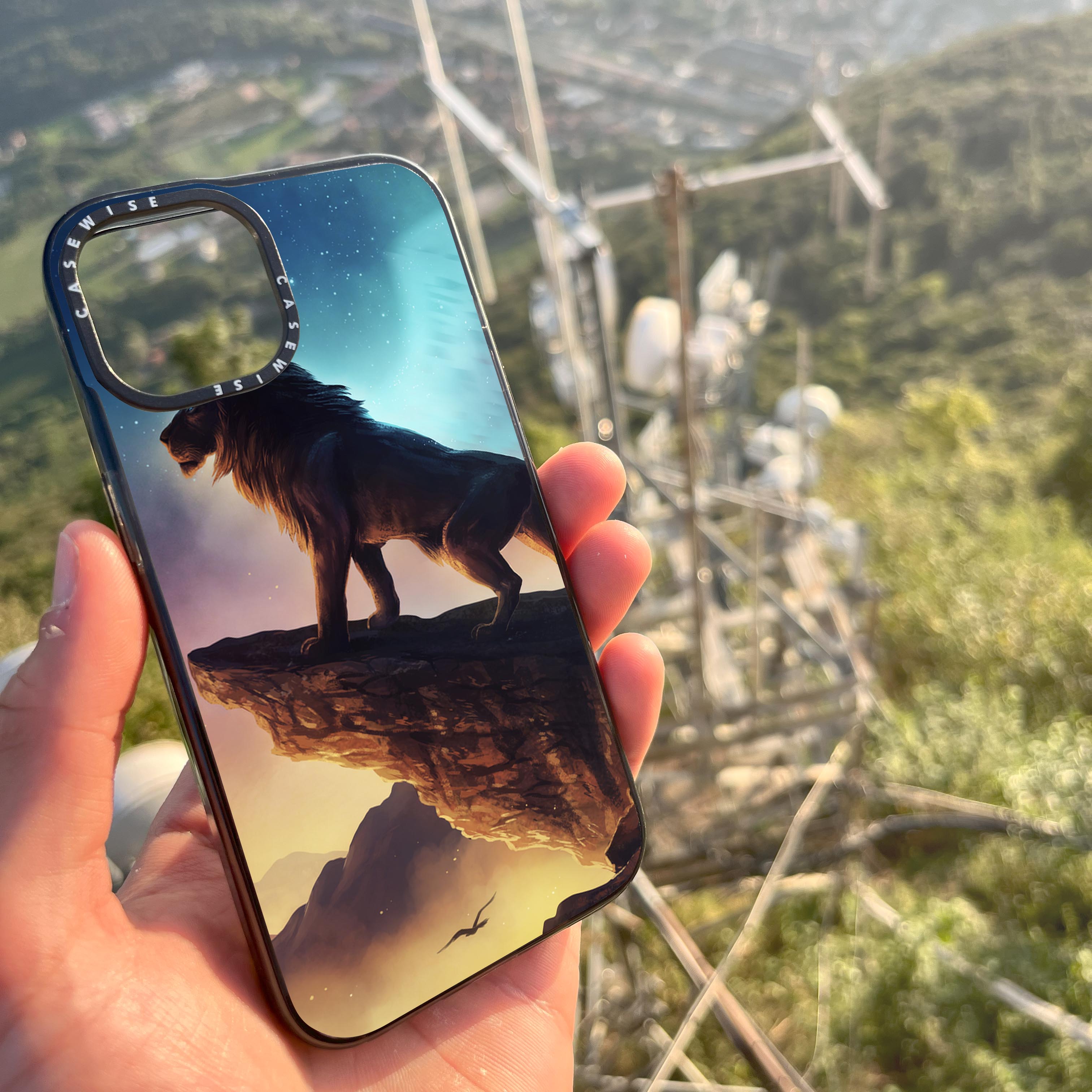 CASEWISE CASEWISE