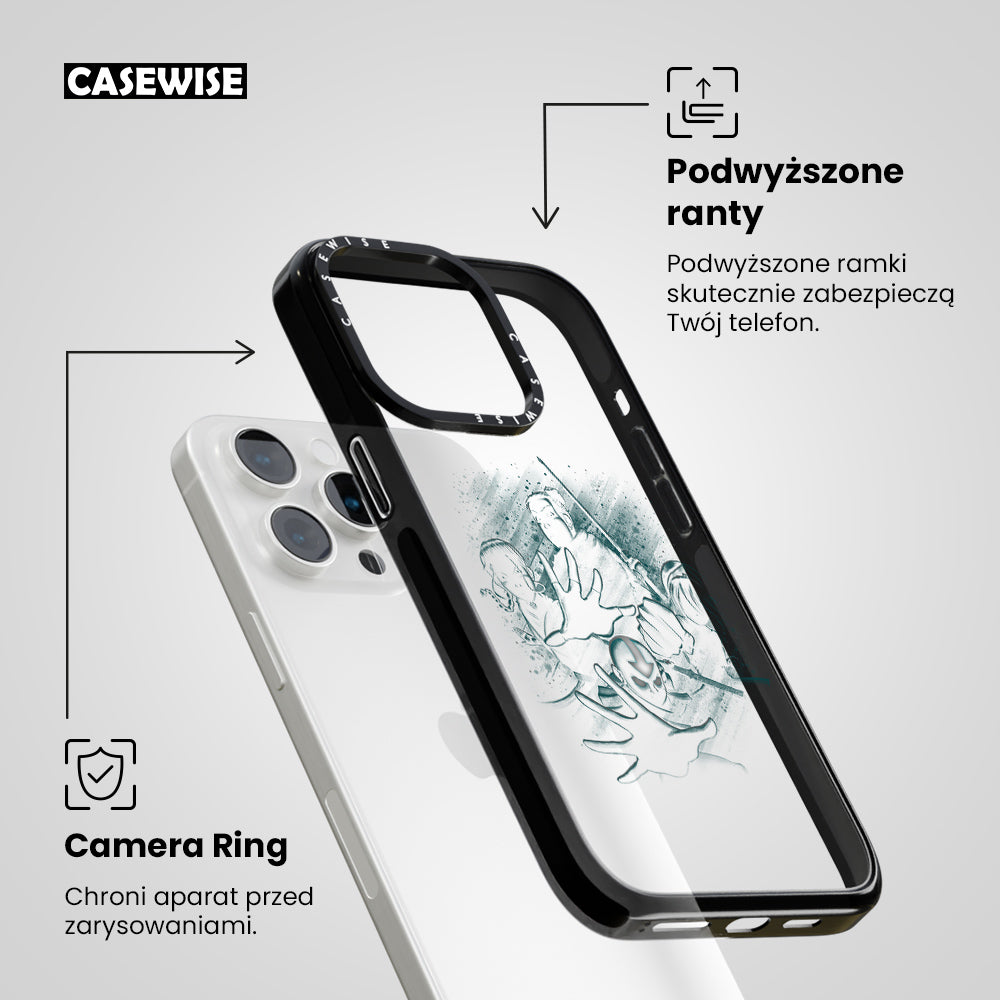 CASEWISE

Podwyższone ranty

Podwyższone ramki skutecznie zabezpieczą Twój telefon.

CASEWISE

CASEWISE

Camera Ring

Chroni aparat przed zarysowaniami.