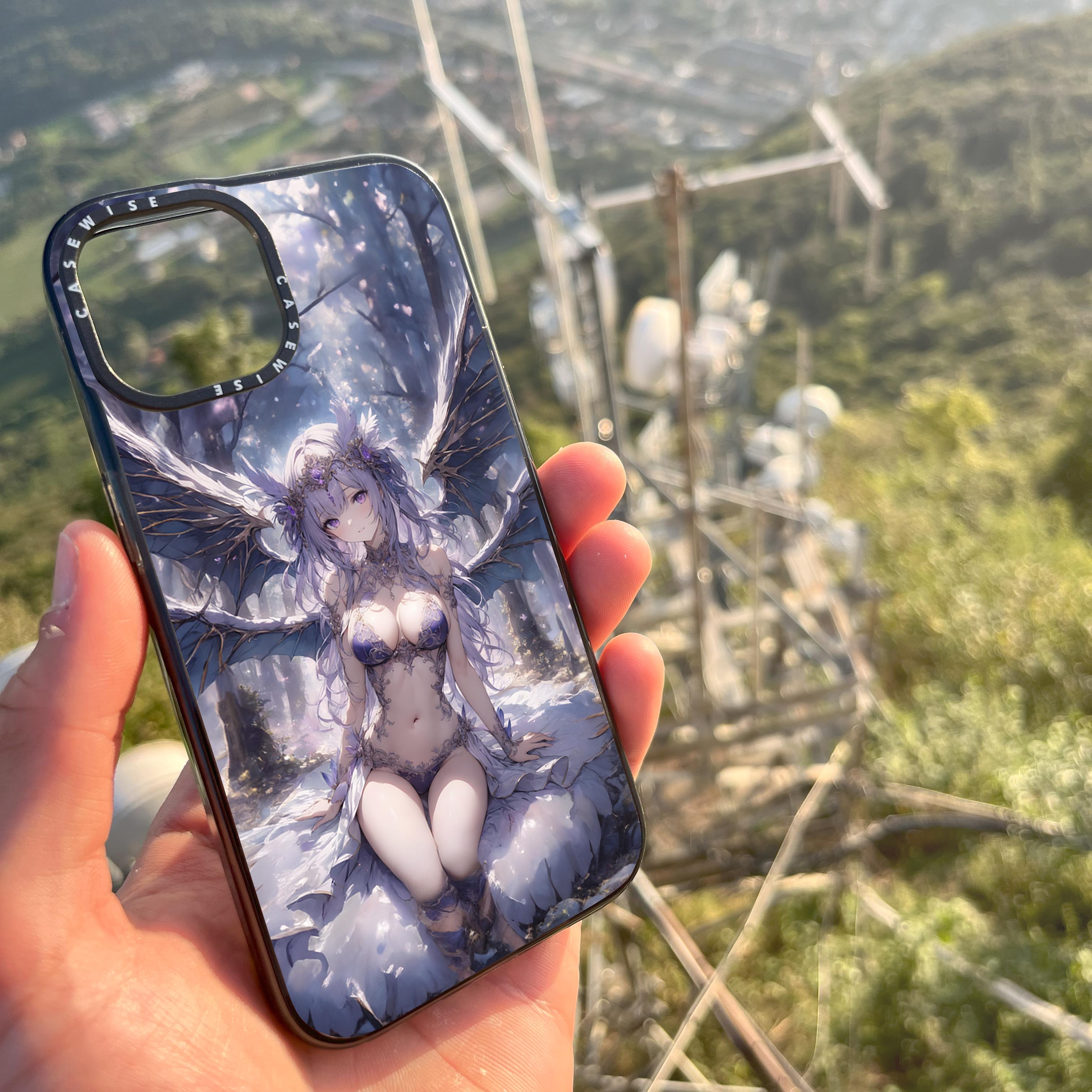 CASEWISE CASEWISE