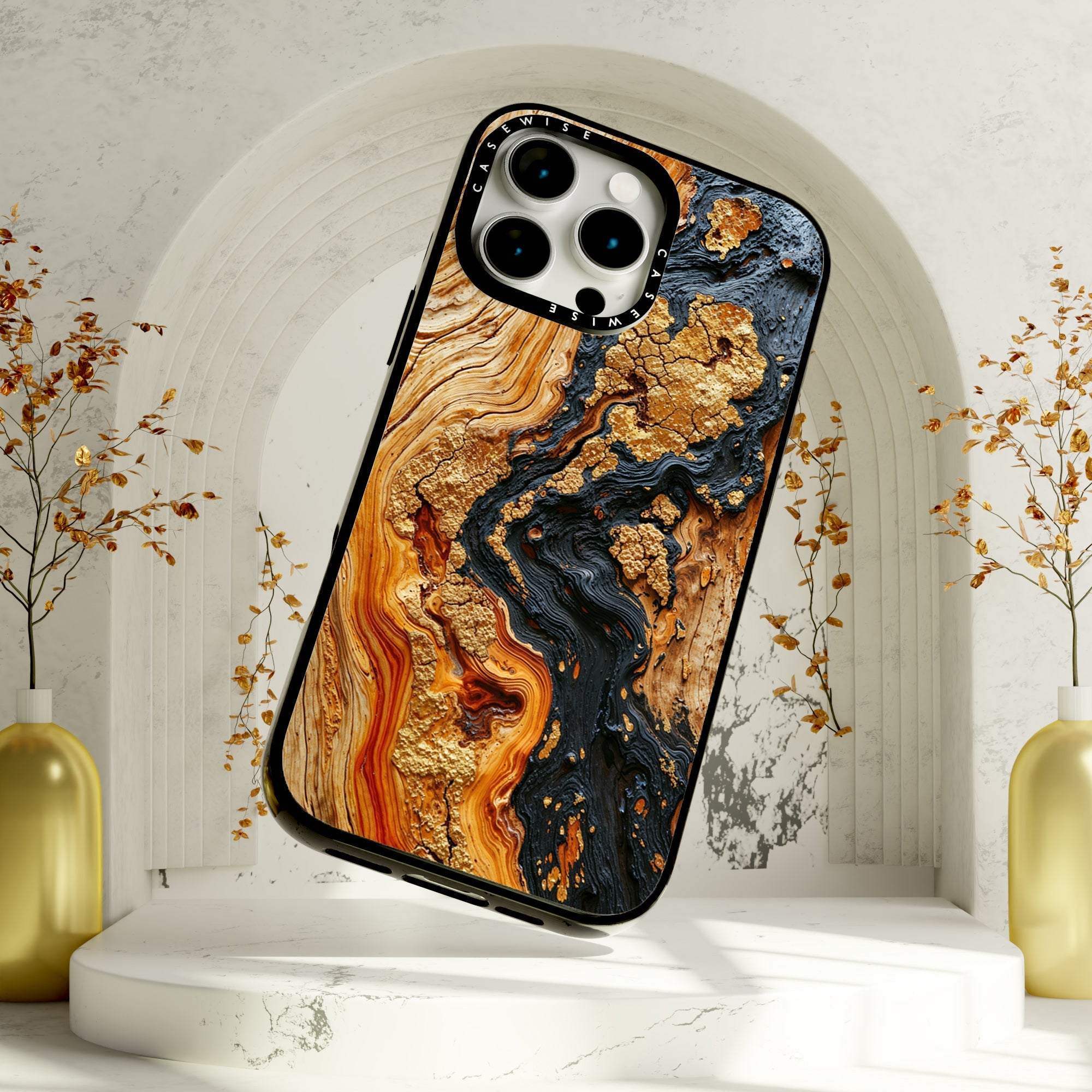 CASEWISE CASEWISE