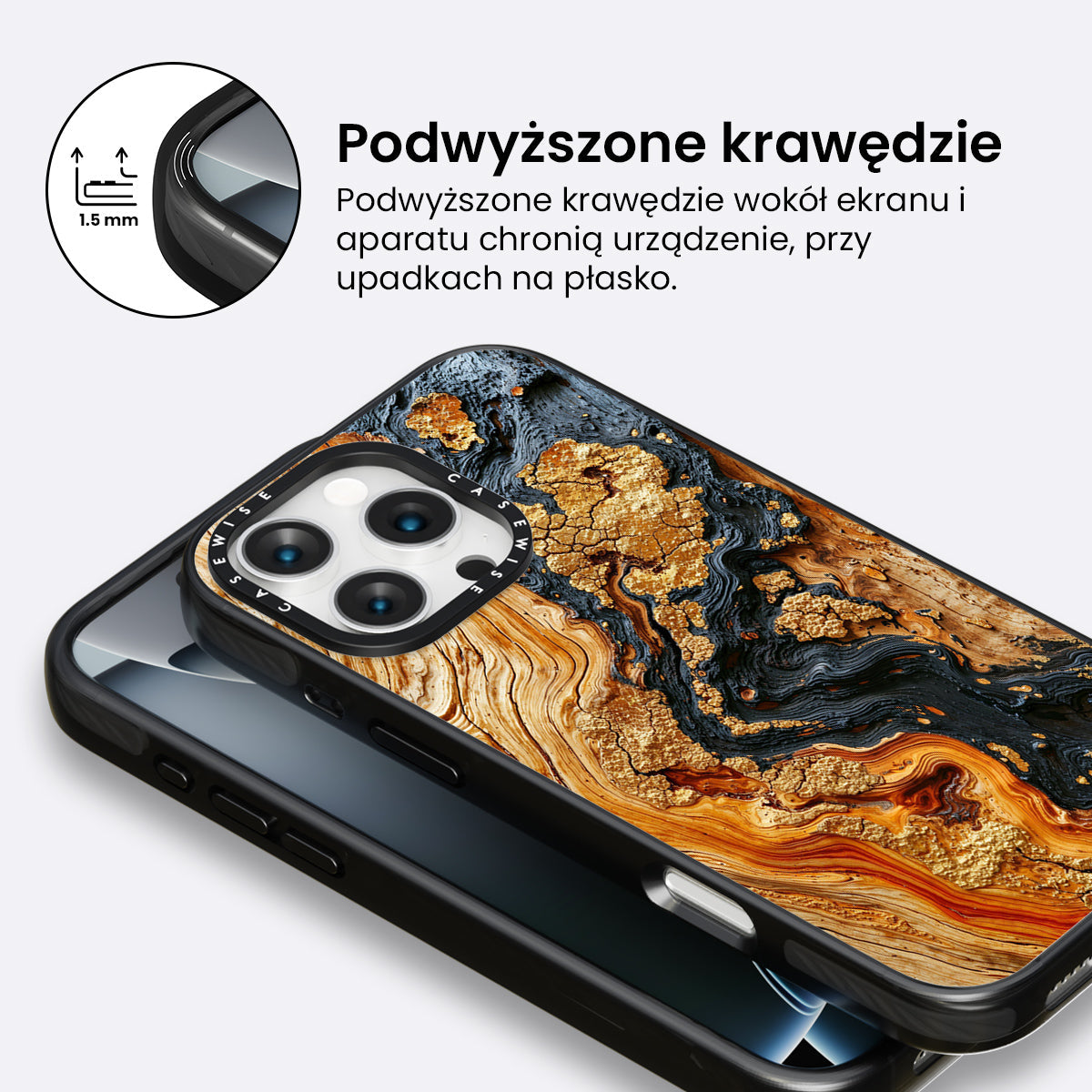 1.5 mm

Podwyższone krawędzie

Podwyższone krawędzie wokół ekranu i aparatu chronią urządzenie, przy upadkach na płasko.

CASEWISE CASEWISE