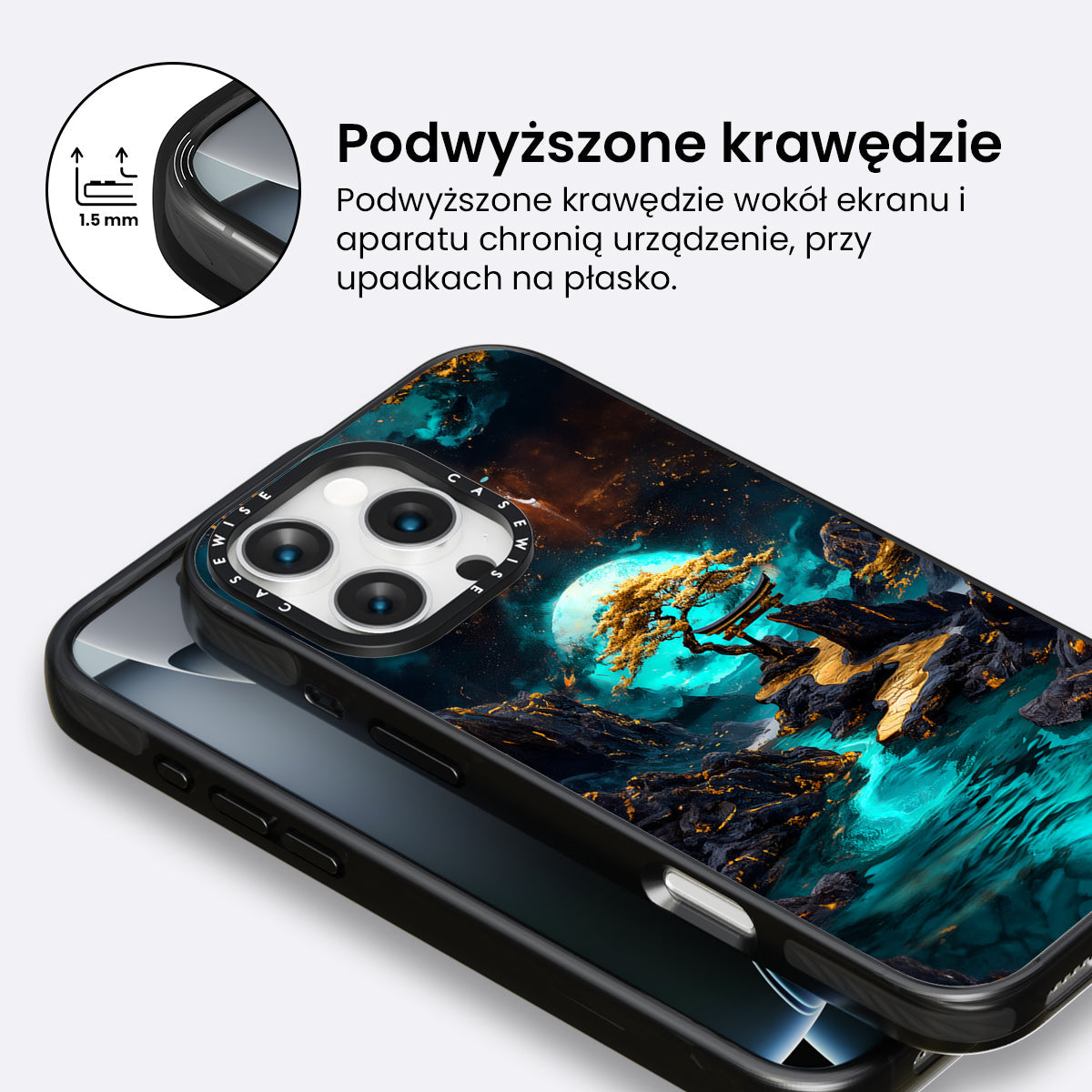 1.5 mm

Podwyższone krawędzie

Podwyższone krawędzie wokół ekranu i aparatu chronią urządzenie, przy upadkach na płasko.

CASEWISE CASEWISE