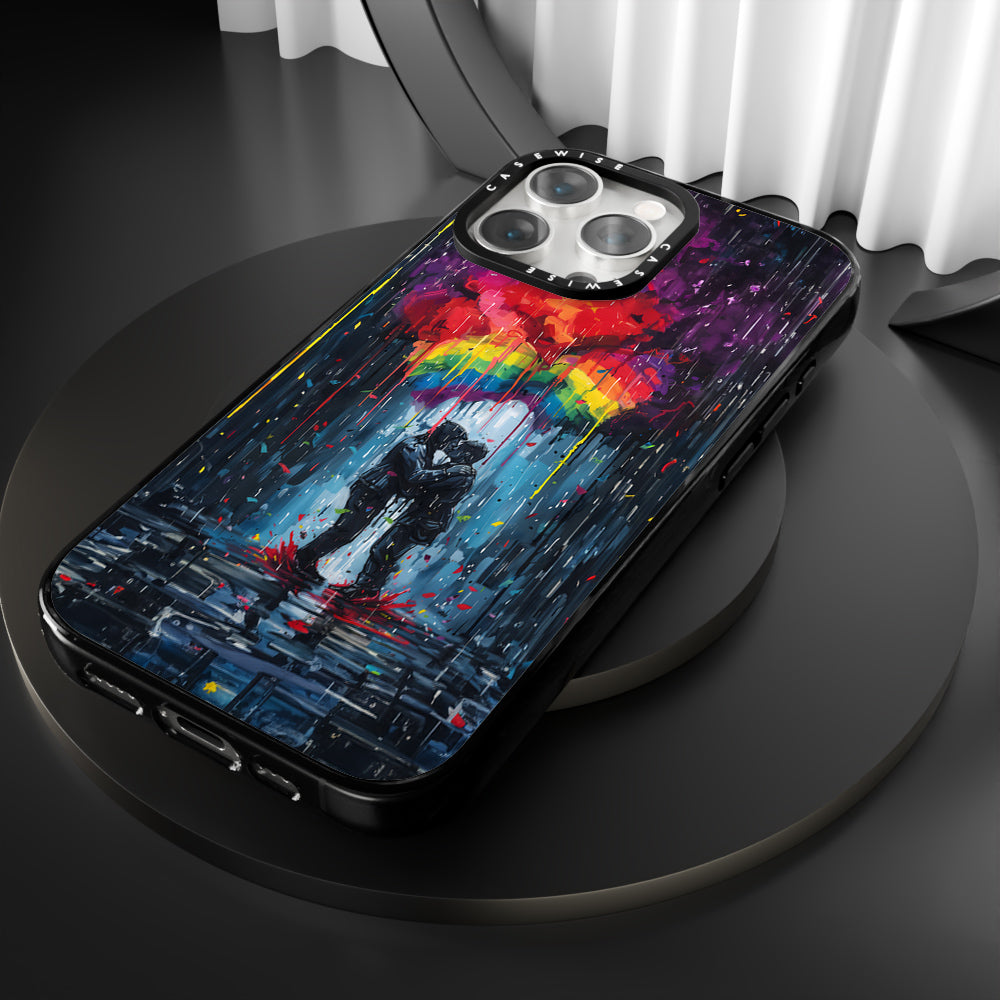 CASEWISE CASEWISE