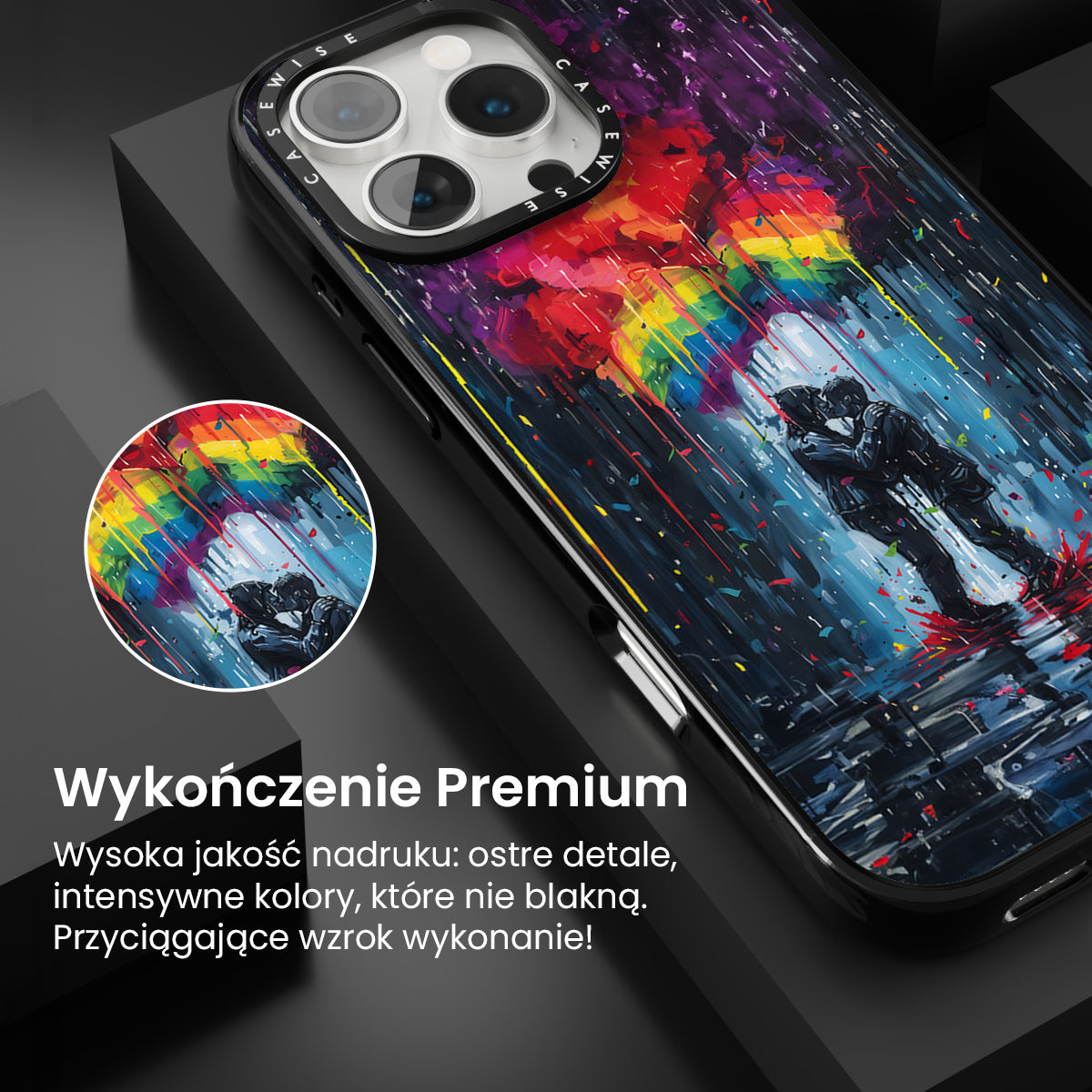 CASEWISE CASEWISE

Wykończenie Premium

Wysoka jakość nadruku: ostre detale, intensywne kolory, które nie blakną. Przyciągające wzrok wykonanie!