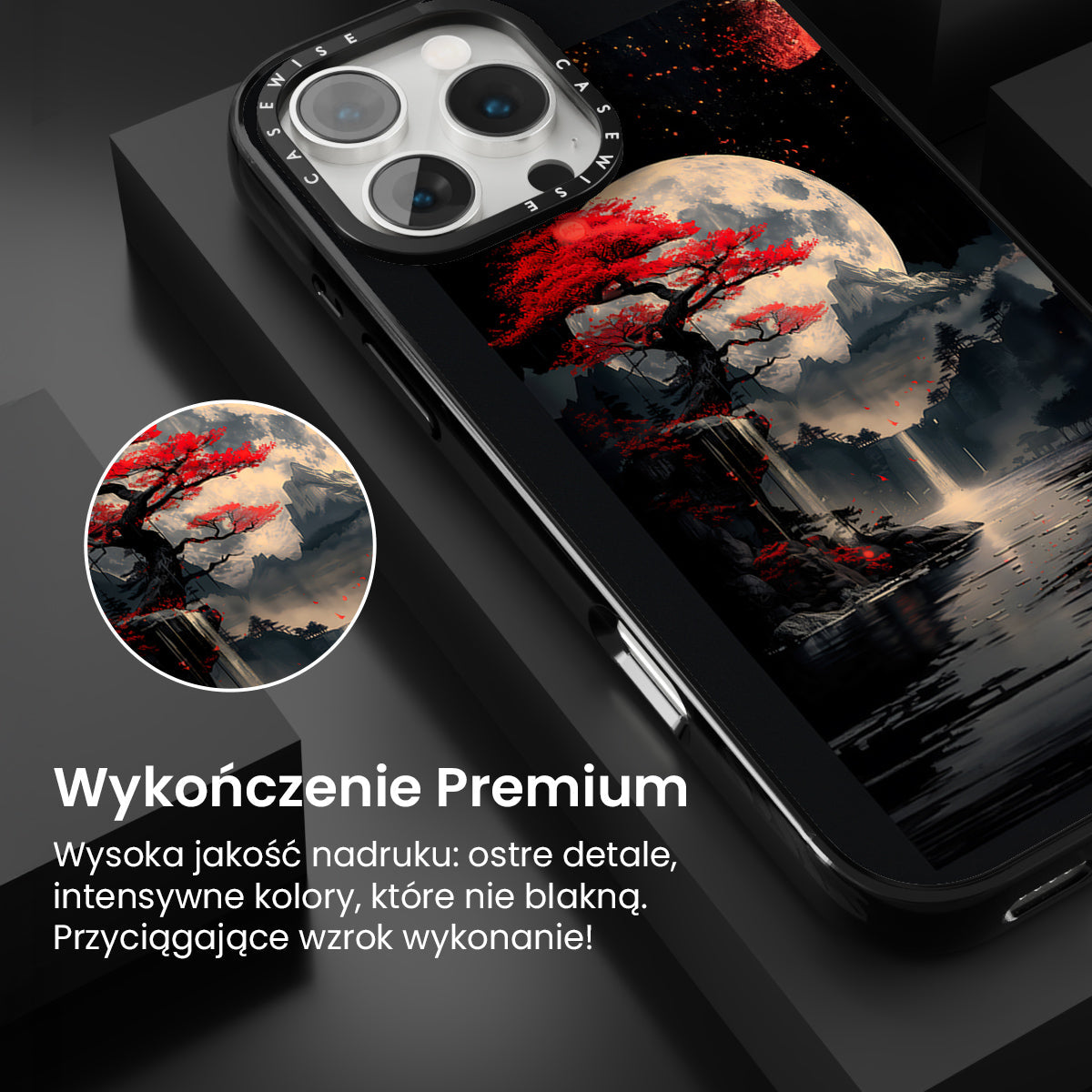 CASEWISE CASEWISE

Wykończenie Premium

Wysoka jakość nadruku: ostre detale, intensywne kolory, które nie blakną. Przyciągające wzrok wykonanie!