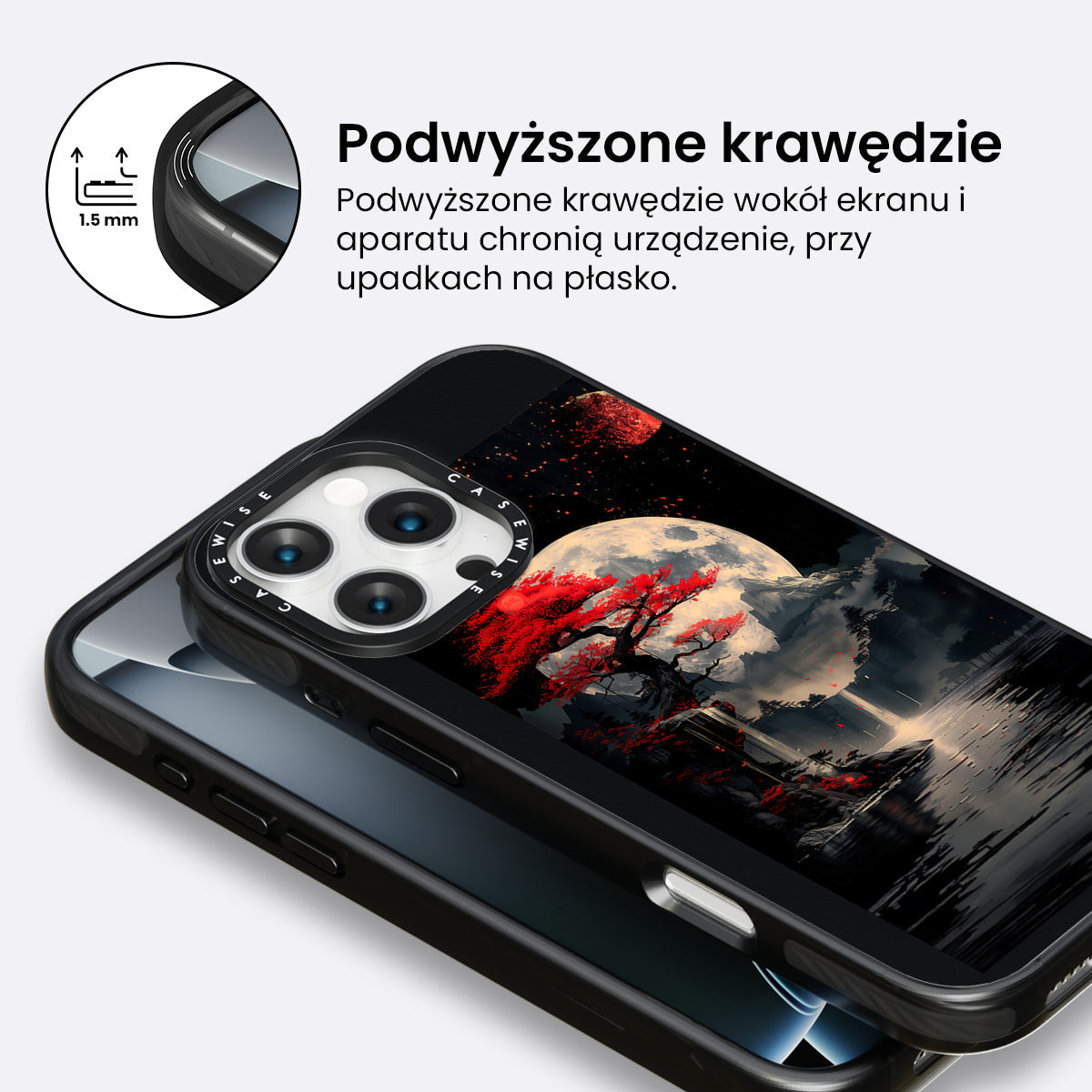 1.5 mm

Podwyższone krawędzie

Podwyższone krawędzie wokół ekranu i aparatu chronią urządzenie, przy upadkach na płasko.

CASEWISE CASEWISE