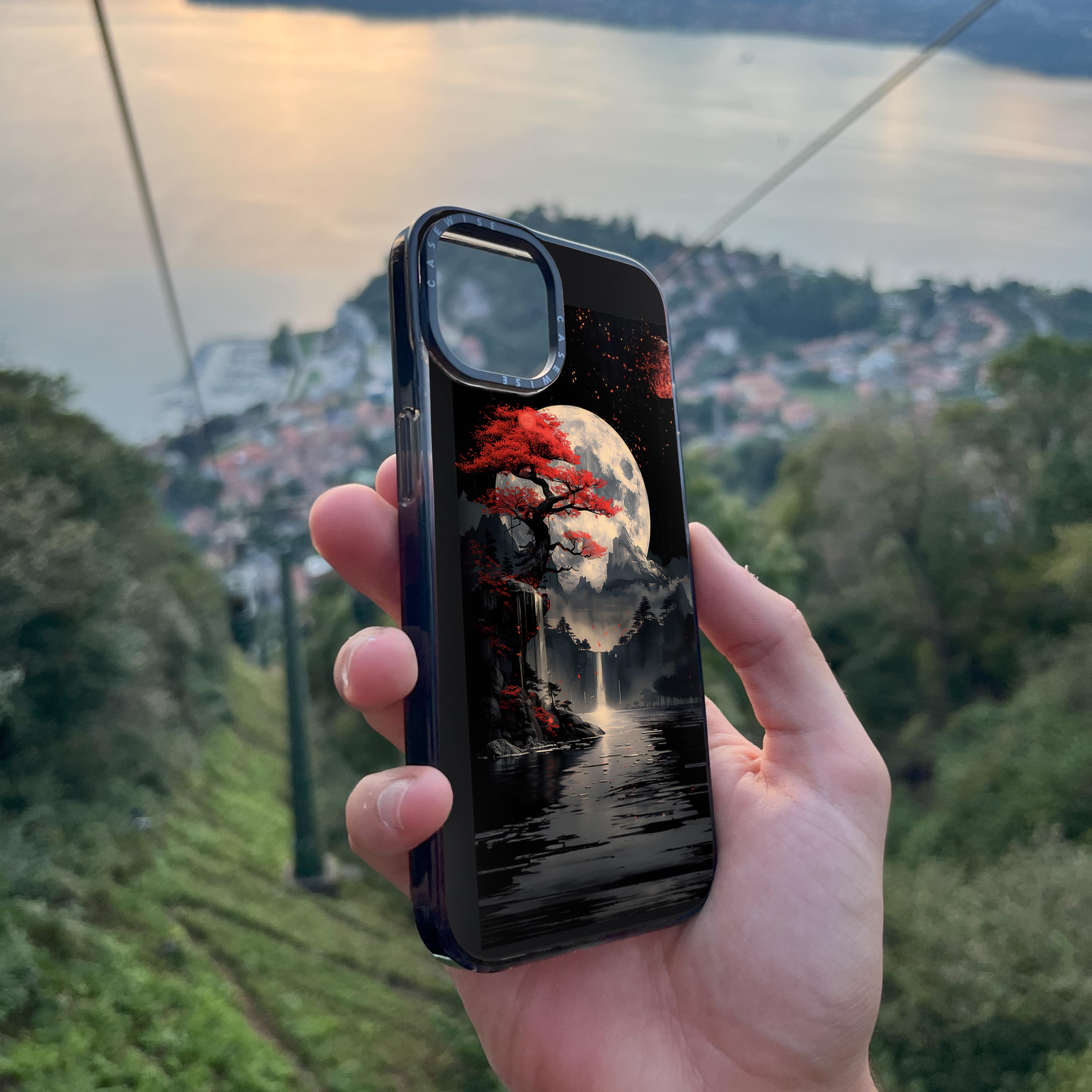 CASEWISE CASEWISE