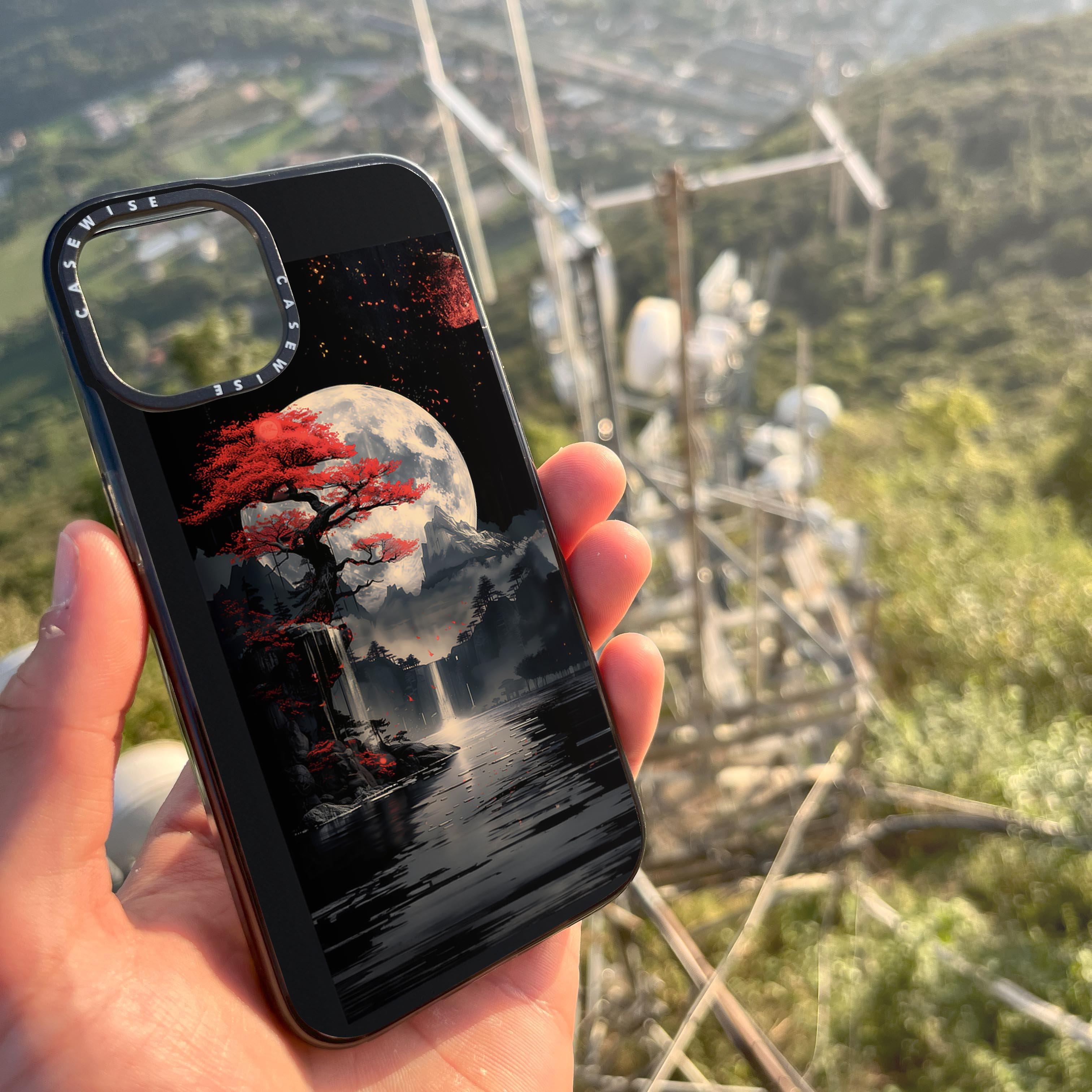 CASEWISE CASEWISE