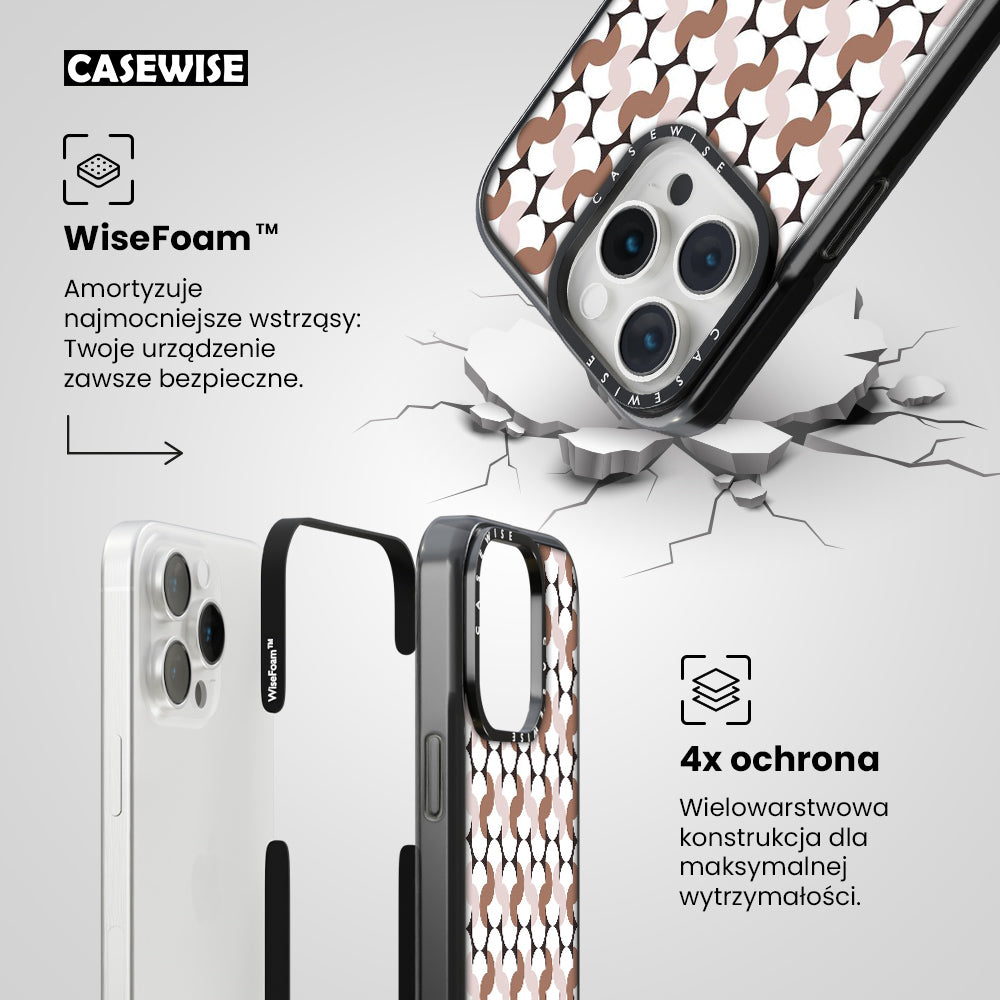 CASEWISE

WiseFoam™

Amortyzuje najmocniejsze wstrząsy: Twoje urządzenie zawsze bezpieczne.

CASEWISE

CASEWISE

WiseFoam™

CASEWISE

4x ochrona

Wielowarstwowa konstrukcja dla maksymalnej wytrzymałości.