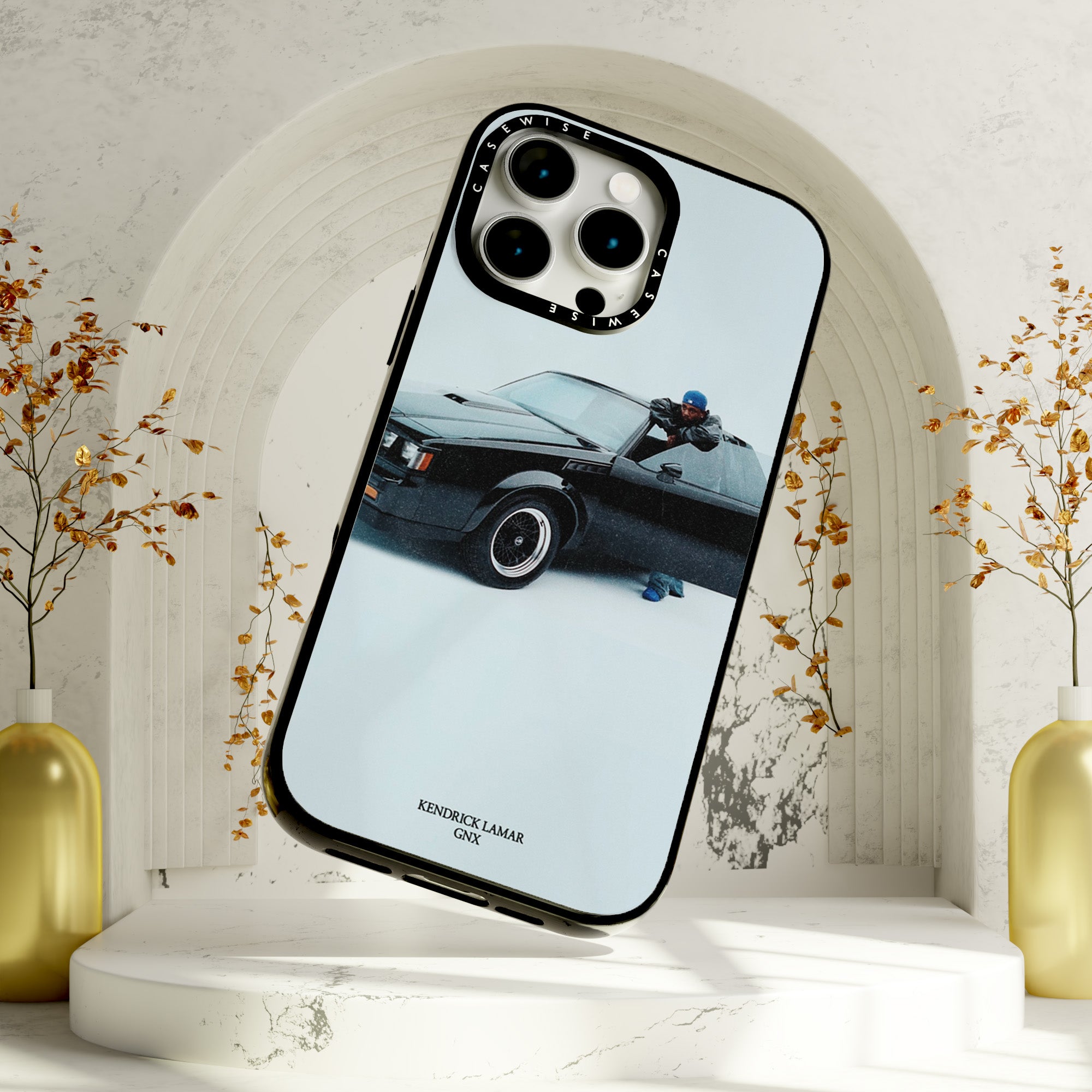 CASEWISE
CASEWISE

KENDRICK LAMAR
GNX