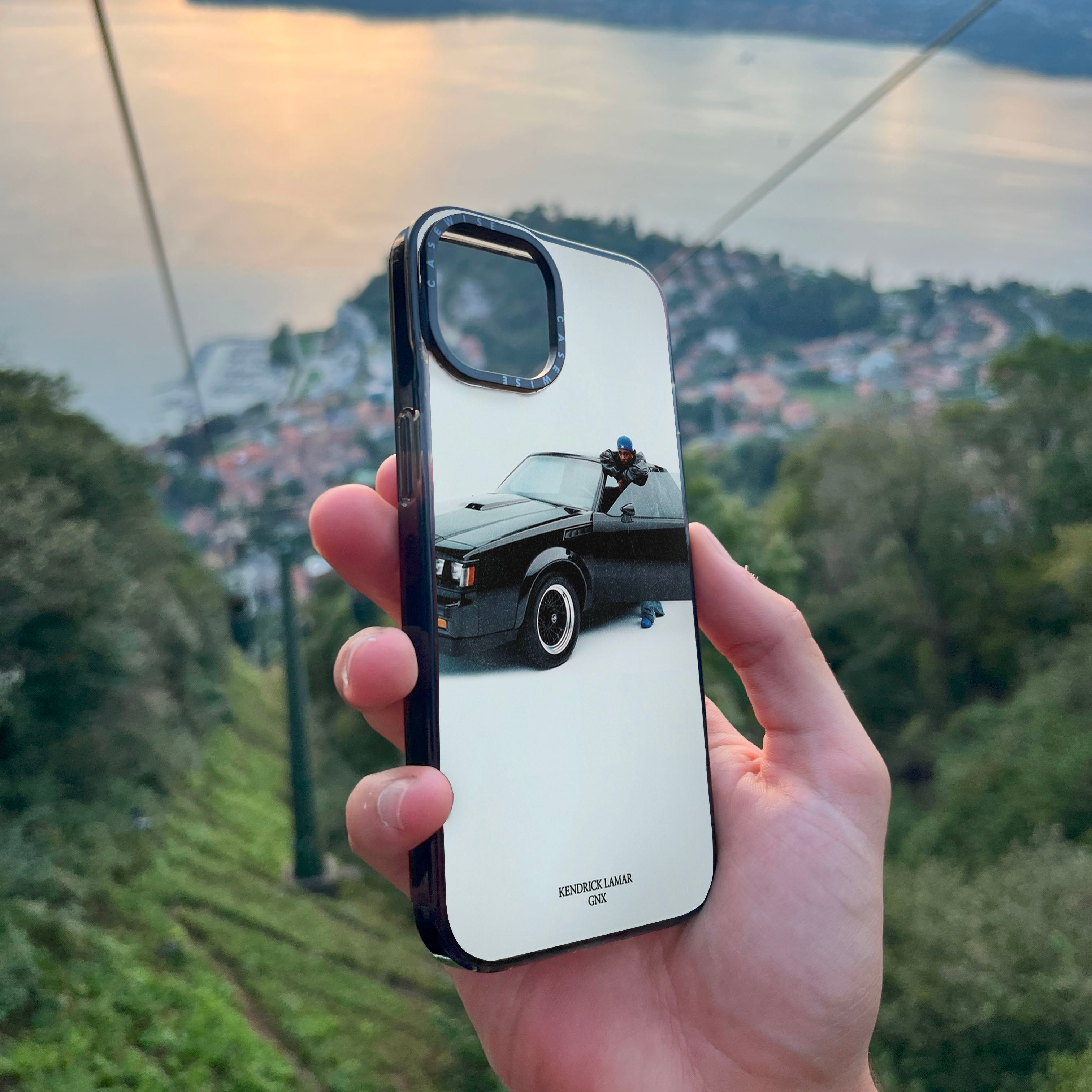 CASEWISE
CASEWISE

KENDRICK LAMAR
GNX