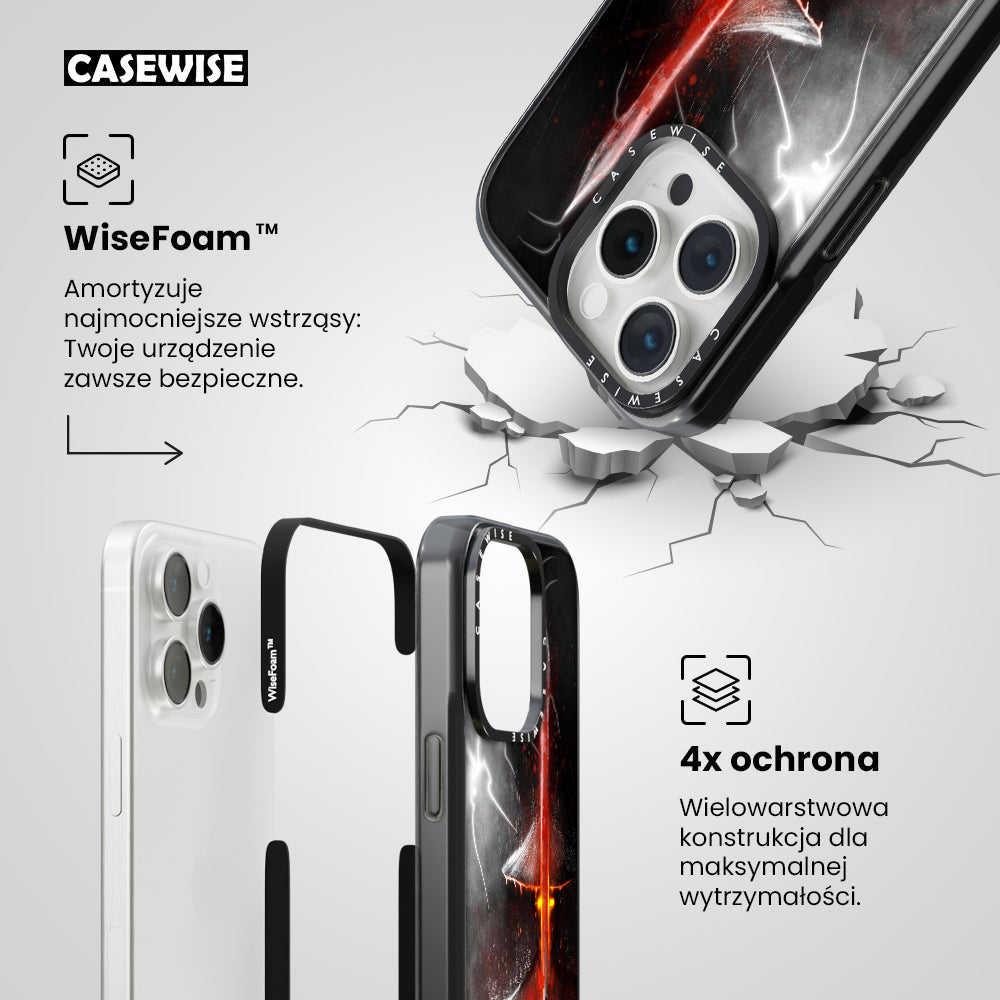 CASEWISE

WiseFoam™

Amortyzuje najmocniejsze wstrząsy: Twoje urządzenie zawsze bezpieczne.

CASEWISE

CASEWISE

WiseFoam™

CASEWISE

4x ochrona

Wielowarstwowa konstrukcja dla maksymalnej wytrzymałości.